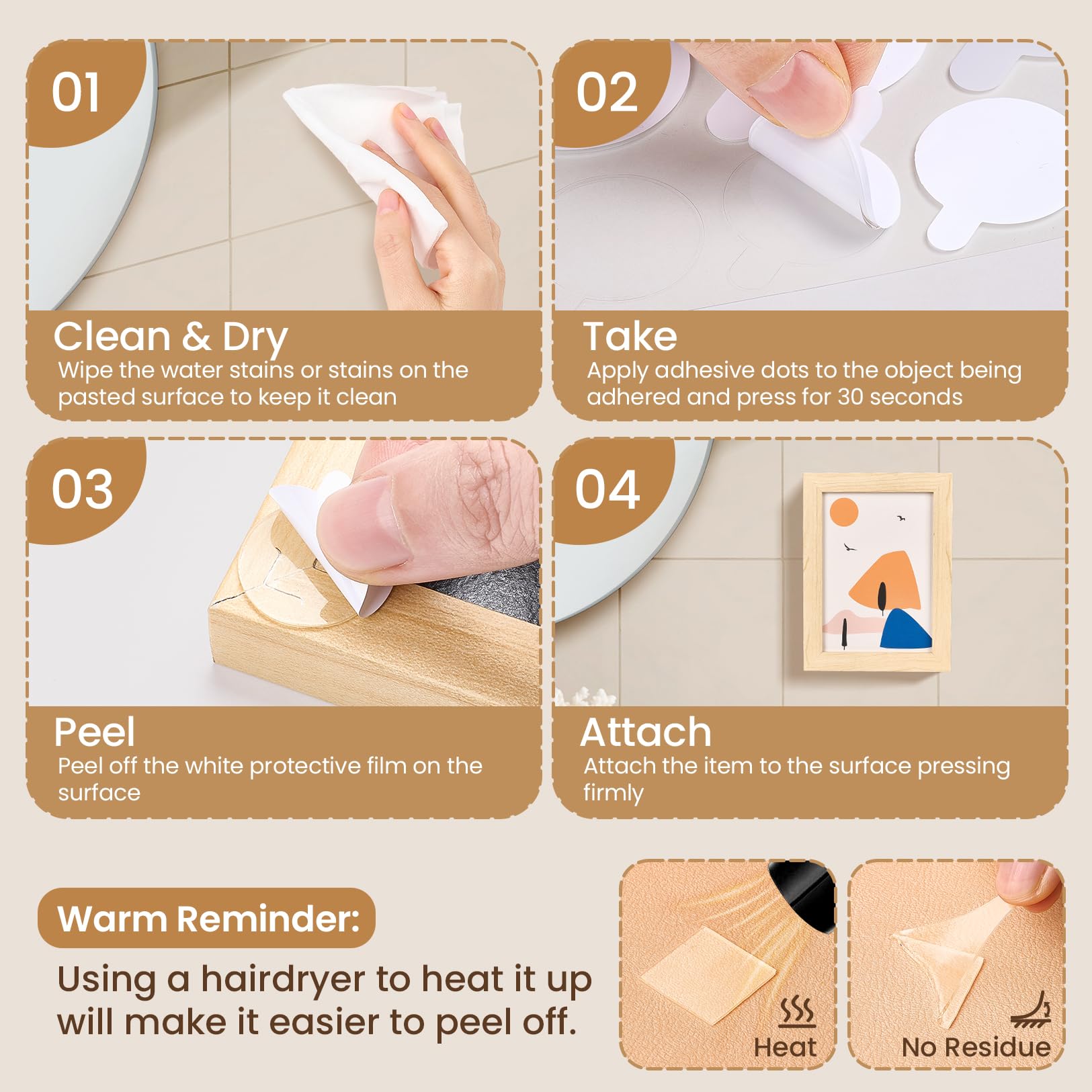 01

Clean & Dry
Wipe the water stains or stains on the pasted surface to keep it clean

02

Take
Apply adhesive dots to the object being adhered and press for 30 seconds

03

Peel
Peel off the white protective film on the surface

04

Attach
Attach the item to the surface pressing firmly

Warm Reminder:
Using a hairdryer to heat it up will make it easier to peel off.

Heat

No Residue