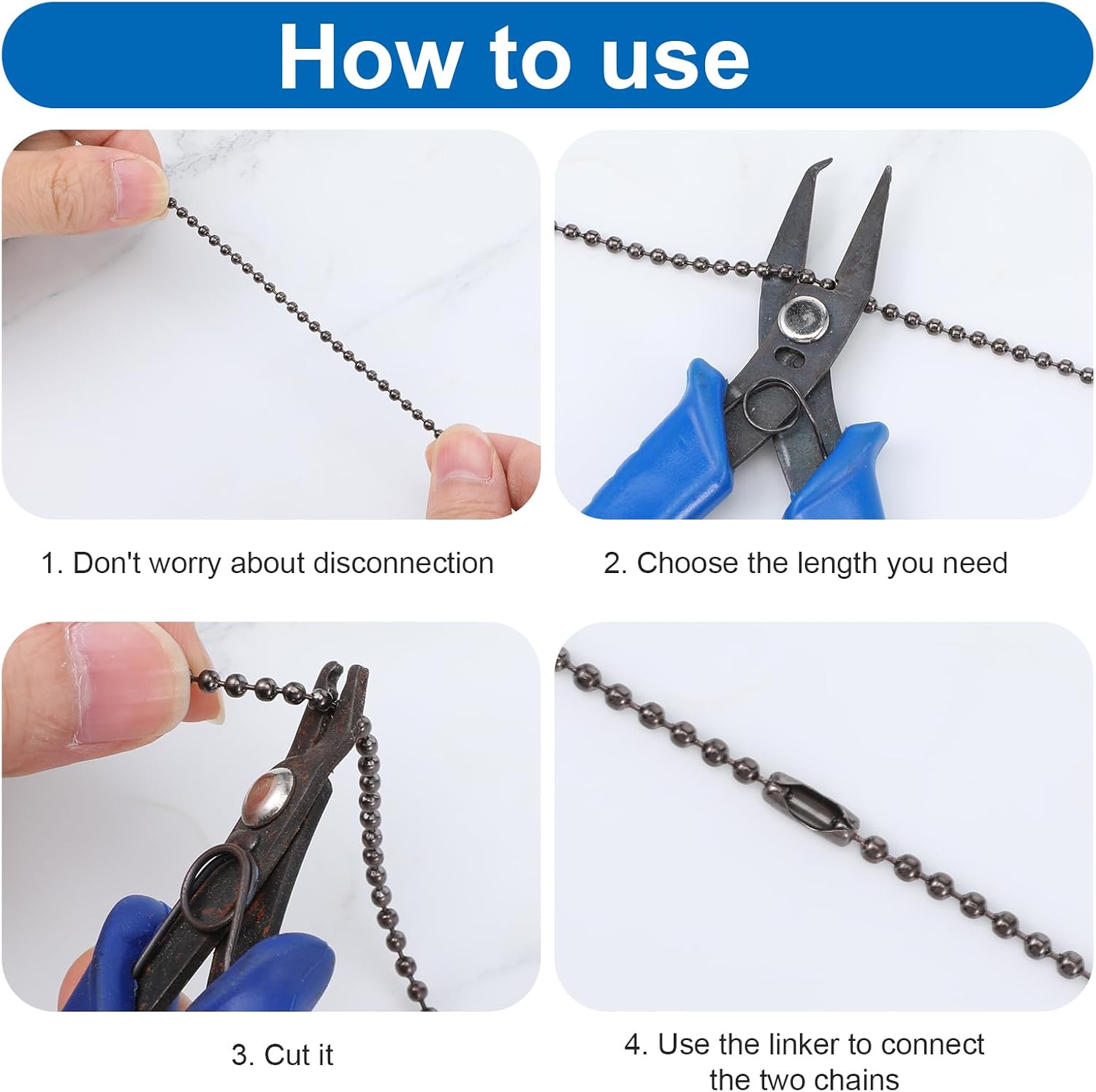 How to use

1. Don't worry about disconnection

2. Choose the length you need

3. Cut it

4. Use the linker to connect the two chains