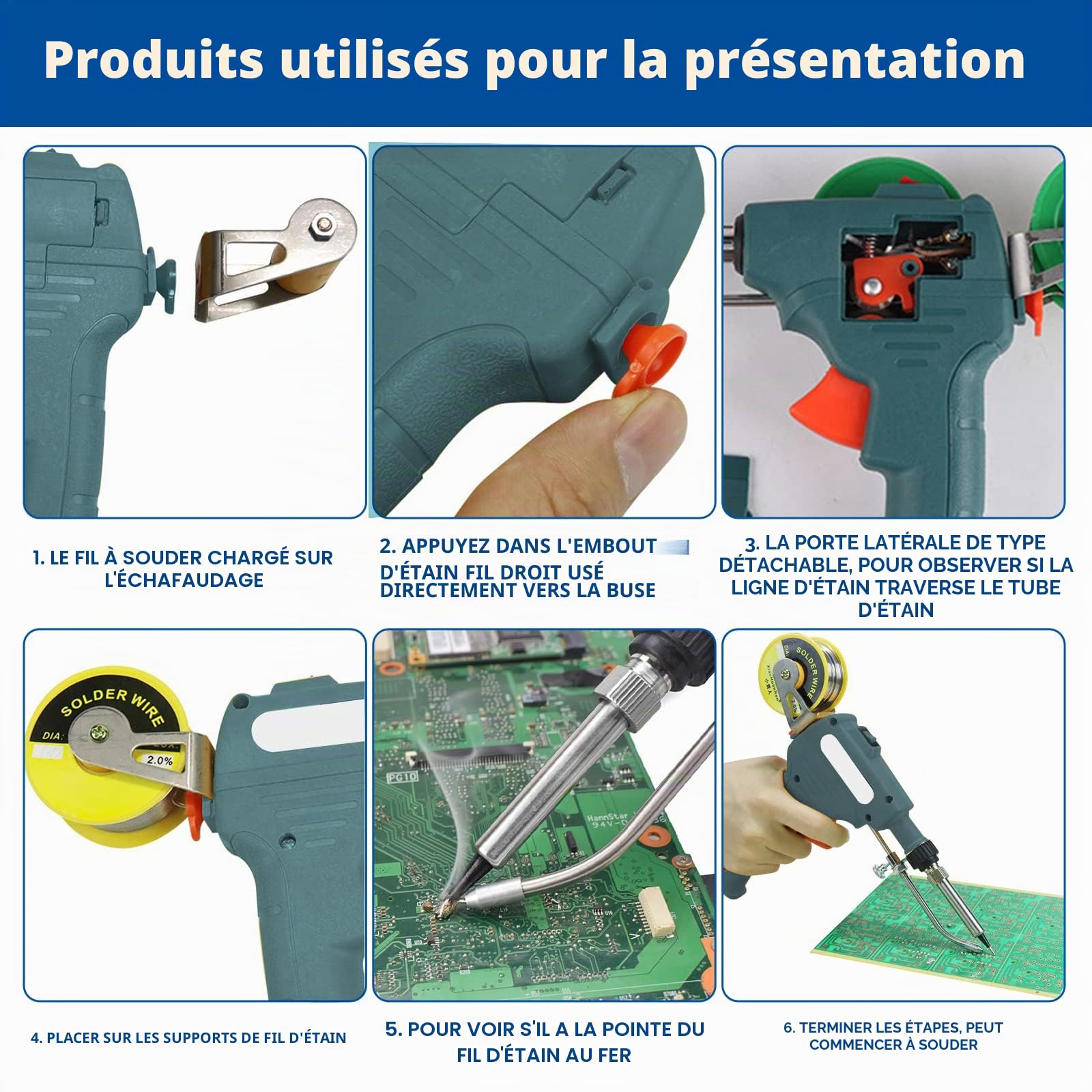 Produits utilisés pour la présentation

1. LE FIL À SOUDER CHARGÉ SUR L'ÉCHAFAUDAGE

2. APPUYEZ DANS L'EMBOUT D'ÉTAIN FIL DROIT USÉ DIRECTEMENT VERS LA BUSE

3. LA PORTE LATÉRALE DE TYPE DÉTACHABLE, POUR OBSERVER SI LA LIGNE D'ÉTAIN TRAVERSE LE TUBE D'ÉTAIN

SOLDER WIRE
DIA:
2.0%

PG10
HannStar
94V-0

SOLDER WIRE
2.0%

4. PLACER SUR LES SUPPORTS DE FIL D'ÉTAIN

5. POUR VOIR S'IL A LA POINTE DU FIL D'ÉTAIN AU FER

6. TERMINER LES ÉTAPES, PEUT COMMENCER À SOUDER