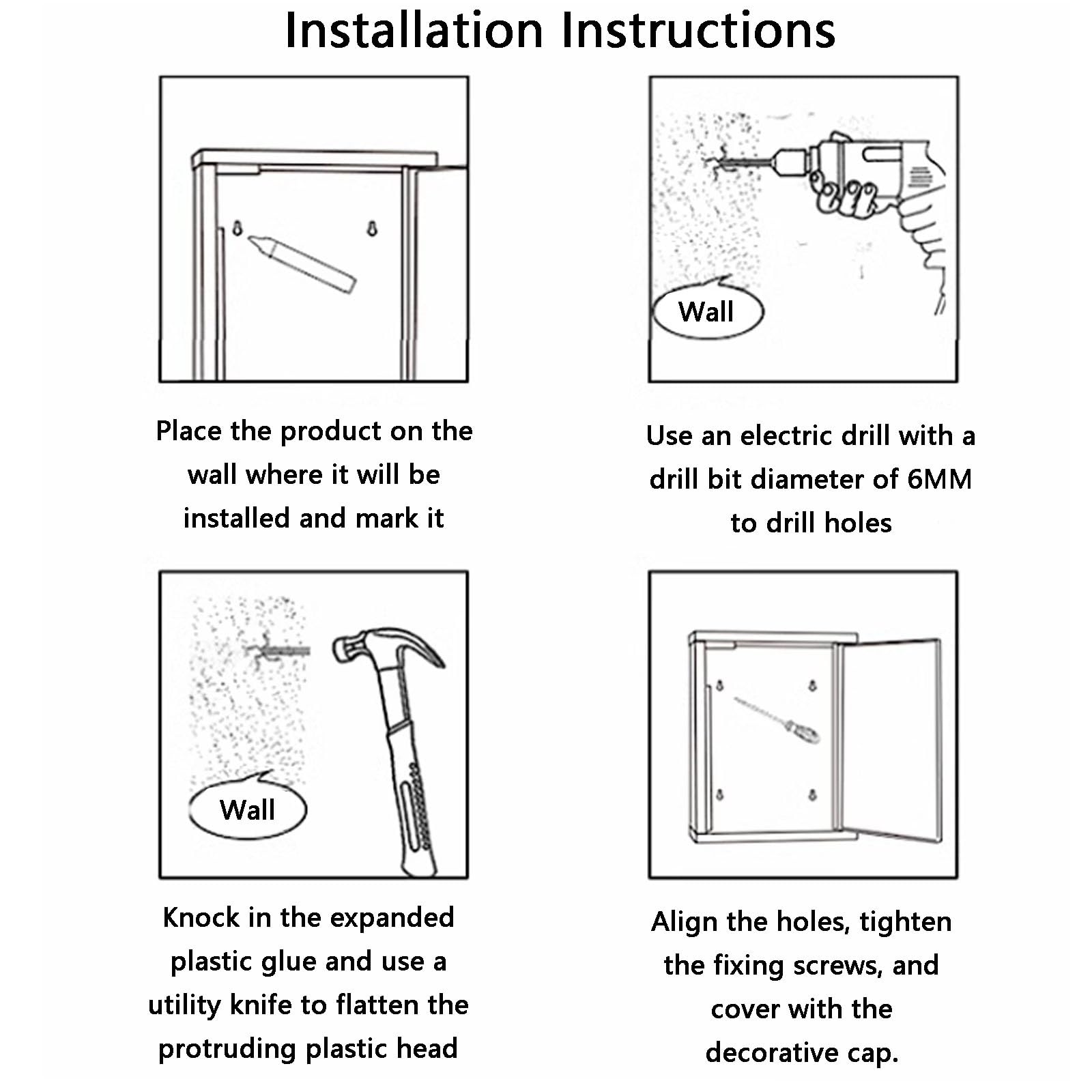 Installation Instructions

Place the product on the wall where it will be installed and mark it

Wall

Use an electric drill with a drill bit diameter of 6MM to drill holes

Wall

Knock in the expanded plastic glue and use a utility knife to flatten the protruding plastic head

Align the holes, tighten the fixing screws, and cover with the decorative cap.