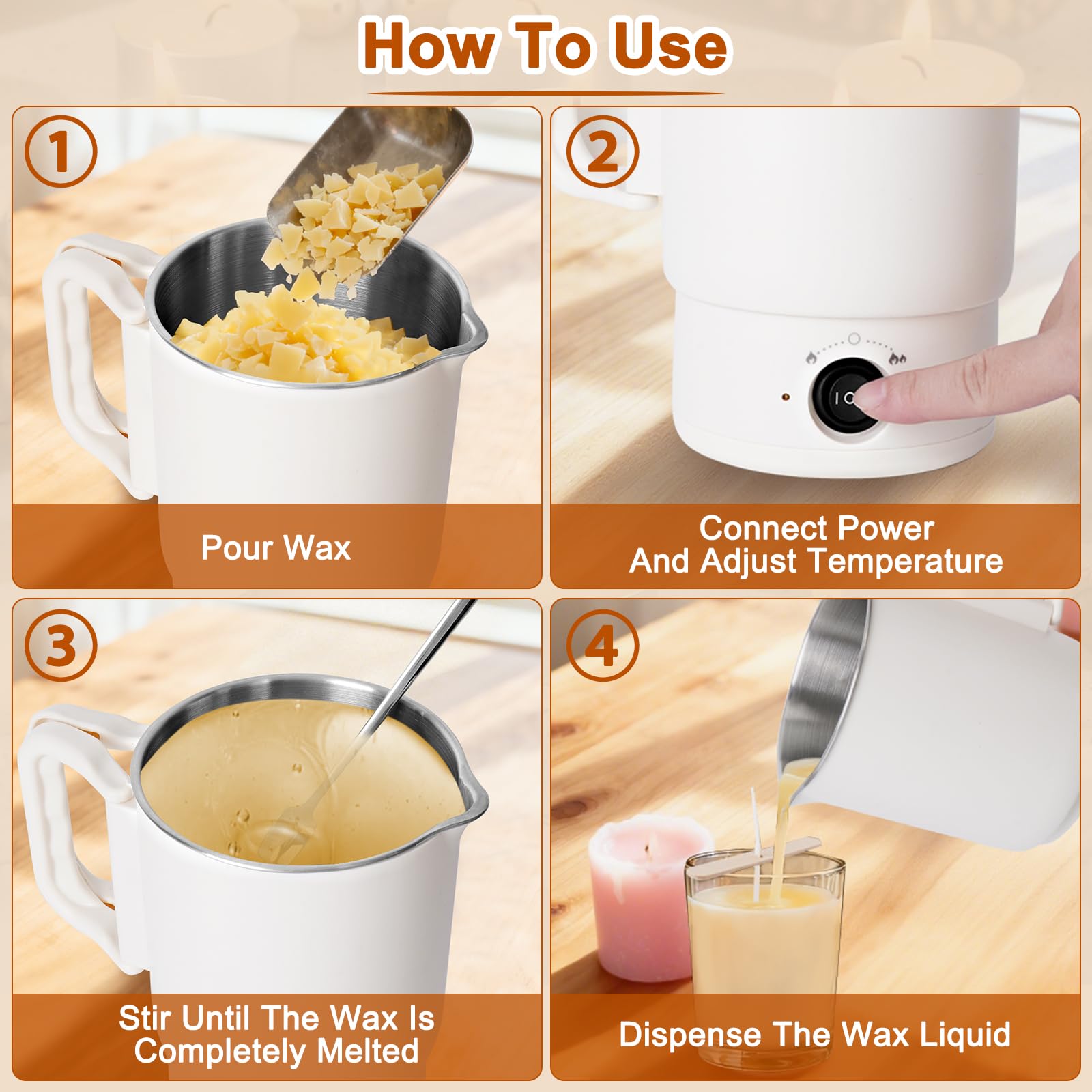 How To Use

1

Pour Wax

2

I O

Connect Power And Adjust Temperature

3

Stir Until The Wax Is Completely Melted

4

Dispense The Wax Liquid