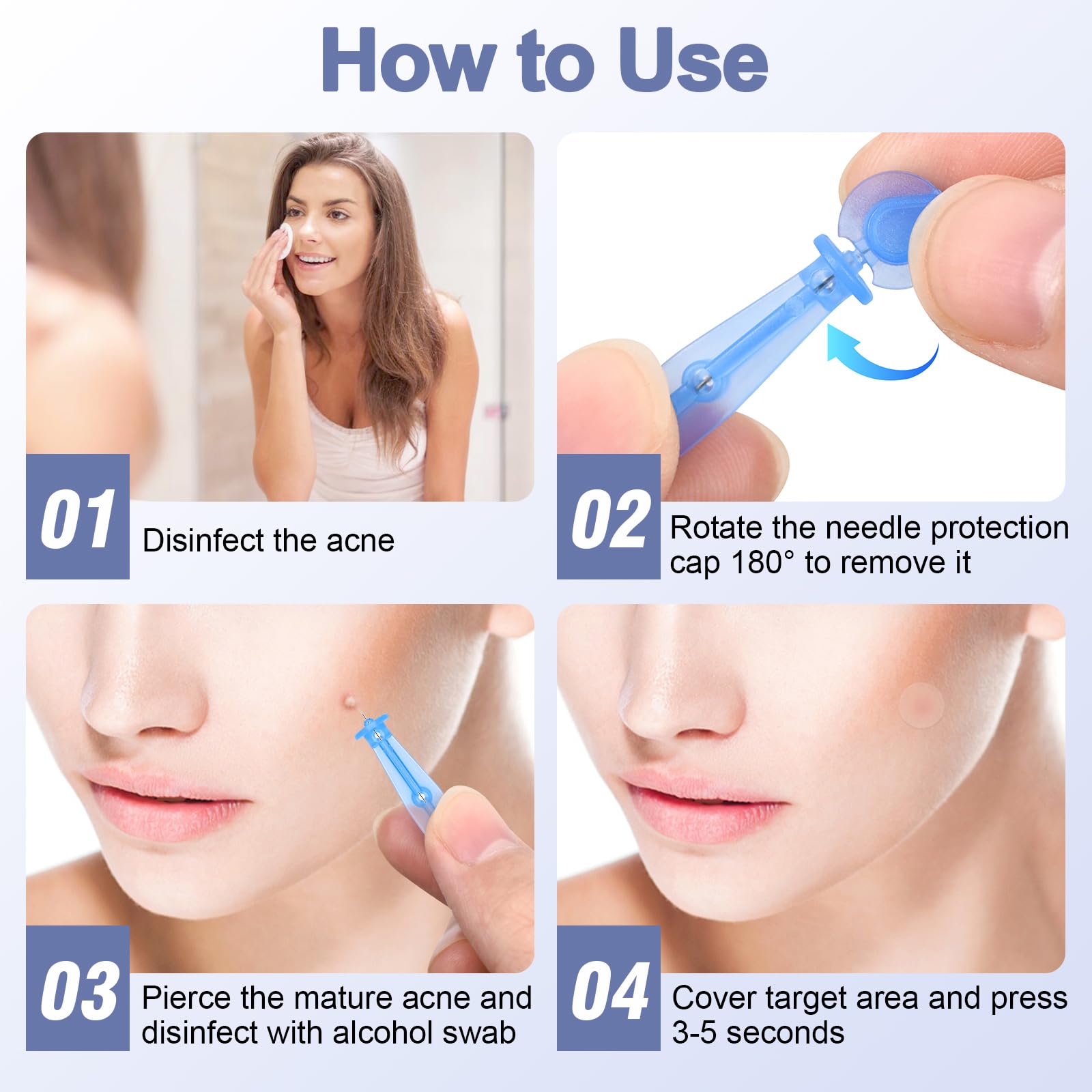 How to Use

01 Disinfect the acne

02 Rotate the needle protection cap 180° to remove it

03 Pierce the mature acne and disinfect with alcohol swab

04 Cover target area and press 3-5 seconds