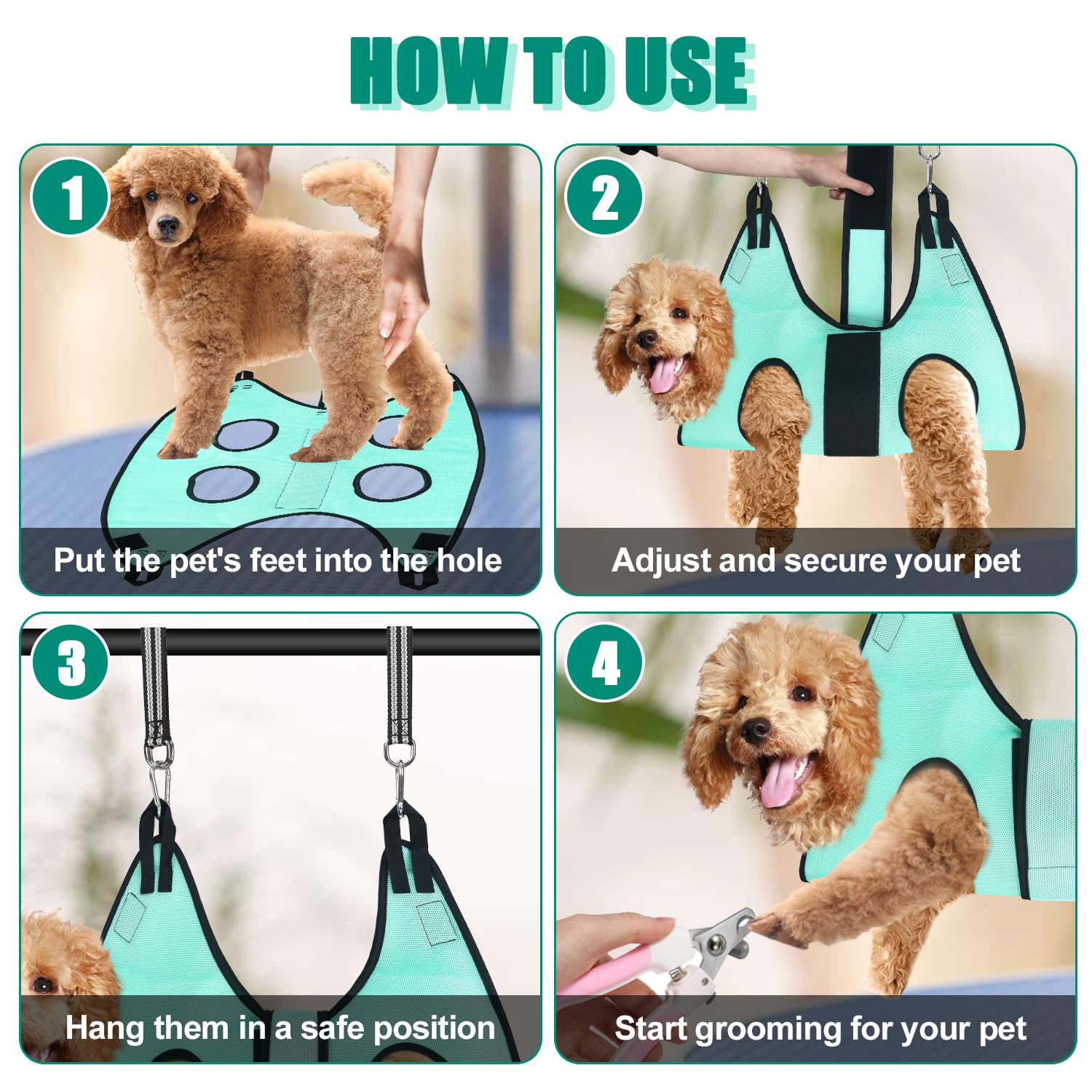 HOW TO USE

1

Put the pet's feet into the hole

2

Adjust and secure your pet

3

Hang them in a safe position

4

Start grooming for your pet