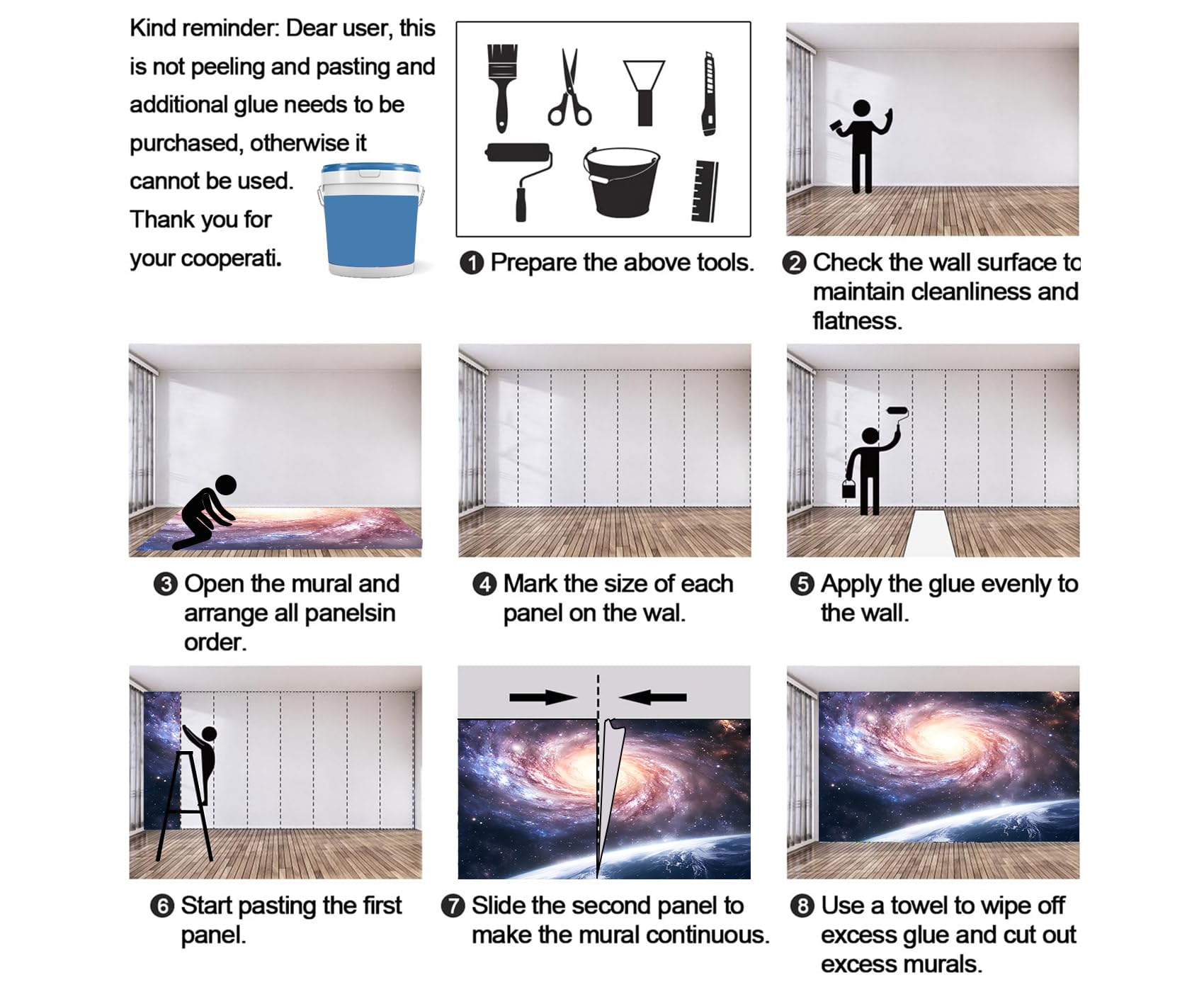 Kind reminder: Dear user, this is not peeling and pasting and additional glue needs to be purchased, otherwise it cannot be used. Thank you for your cooperati.

❶ Prepare the above tools.

❷ Check the wall surface to maintain cleanliness and flatness.

❸ Open the mural and arrange all panelsin order.

❹ Mark the size of each panel on the wal.

❺ Apply the glue evenly to the wall.

❻ Start pasting the first panel.

❼ Slide the second panel to make the mural continuous.

❽ Use a towel to wipe off excess glue and cut out excess murals.