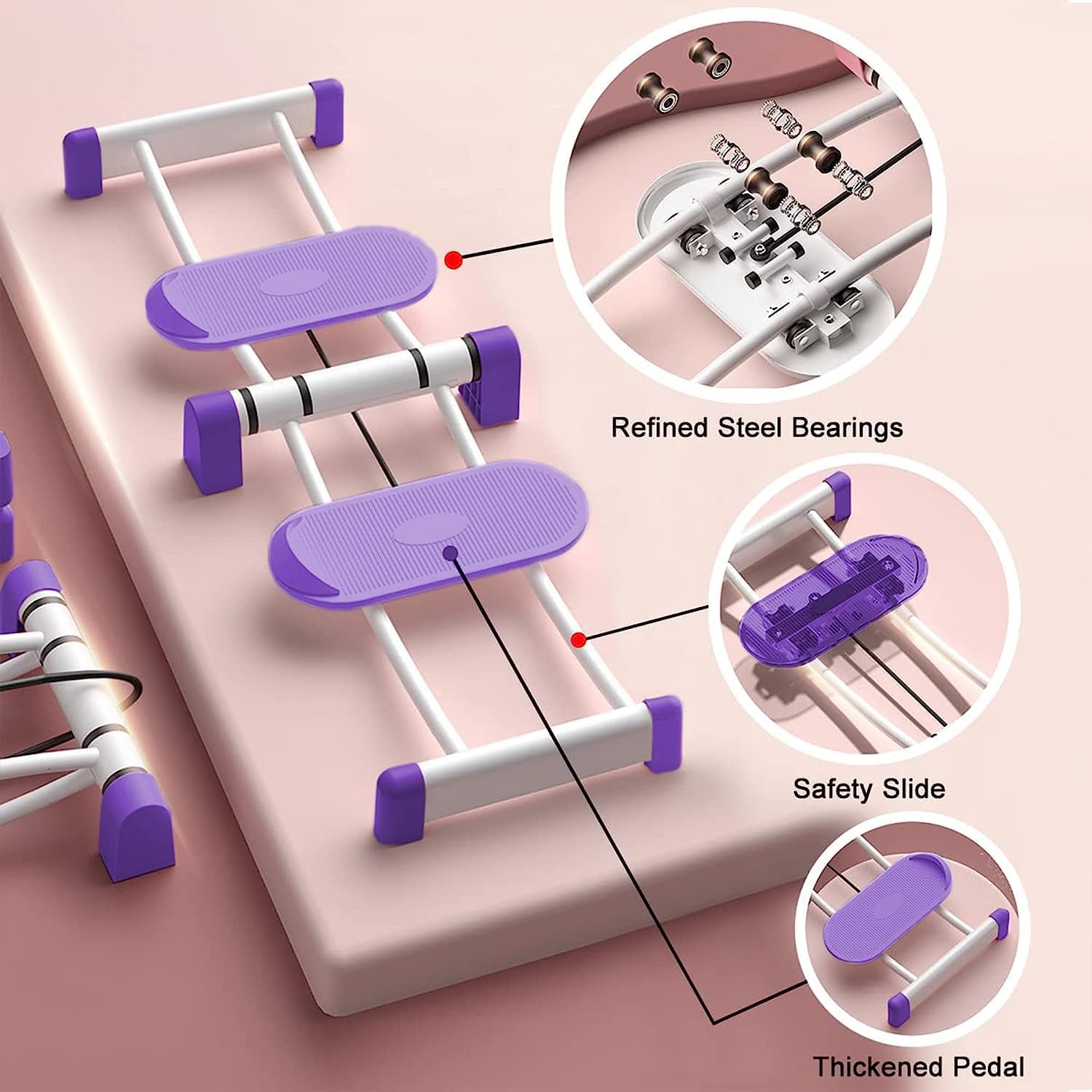 Refined Steel Bearings

Safety Slide

Thickened Pedal