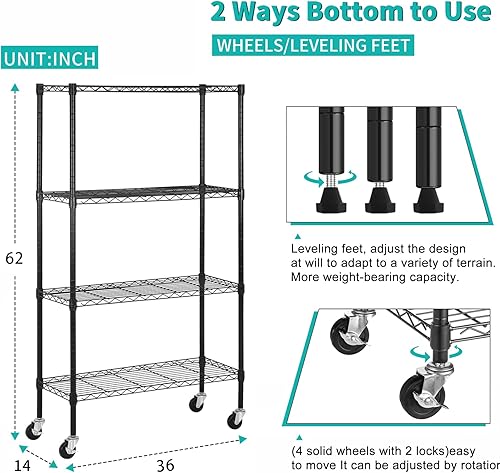 2 Ways Bottom to Use

WHEELS/LEVELING FEET

UNIT:INCH

62

14

36

Leveling feet, adjust the design at will to adapt to a variety of terrain. More weight-bearing capacity.

(4 solid wheels with 2 locks)easy to move It can be adjusted by rotatior