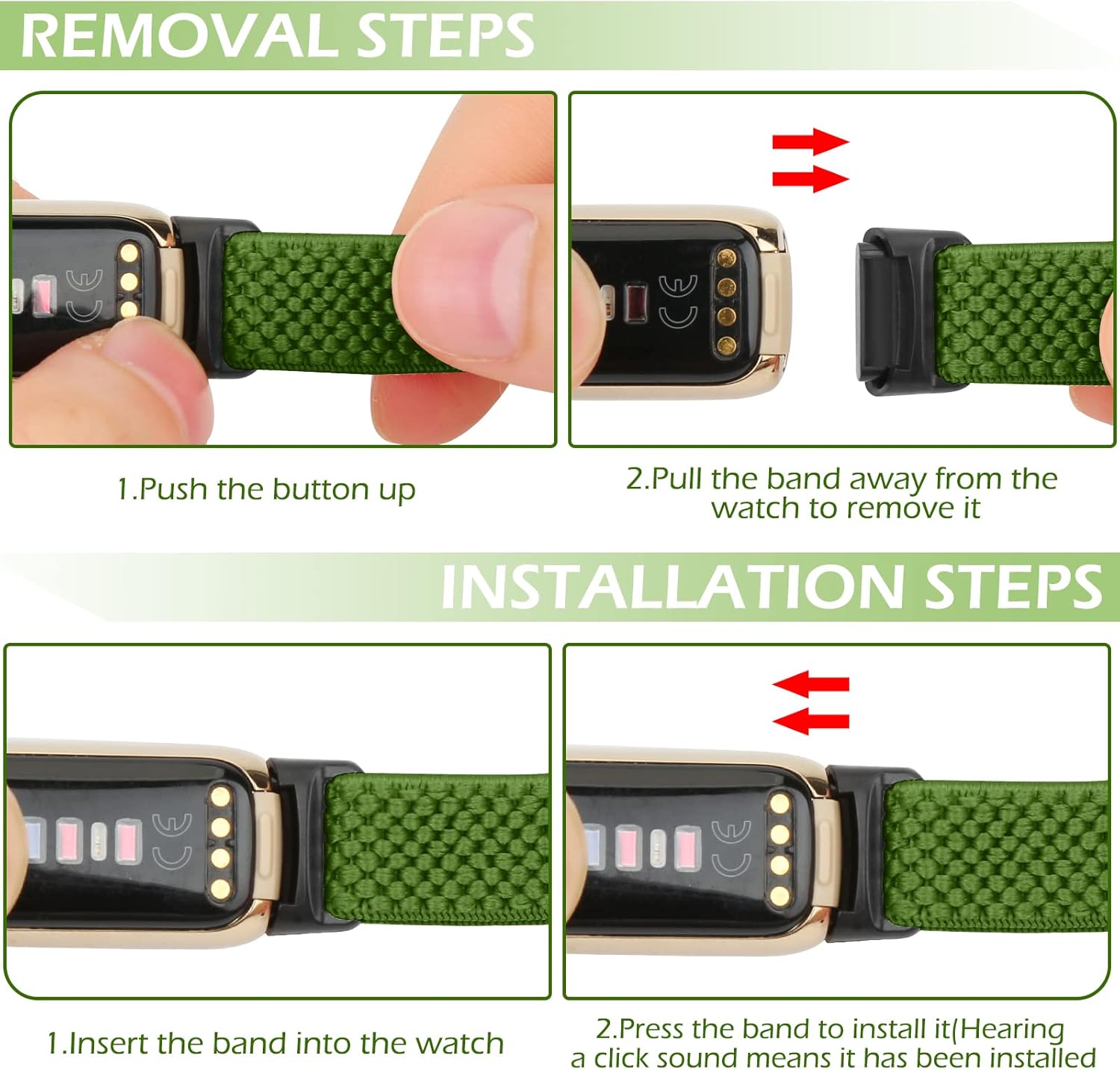 REMOVAL STEPS

1.Push the button up

2.Pull the band away from the watch to remove it

INSTALLATION STEPS

1.Insert the band into the watch

2.Press the band to install it(Hearing a click sound means it has been installed