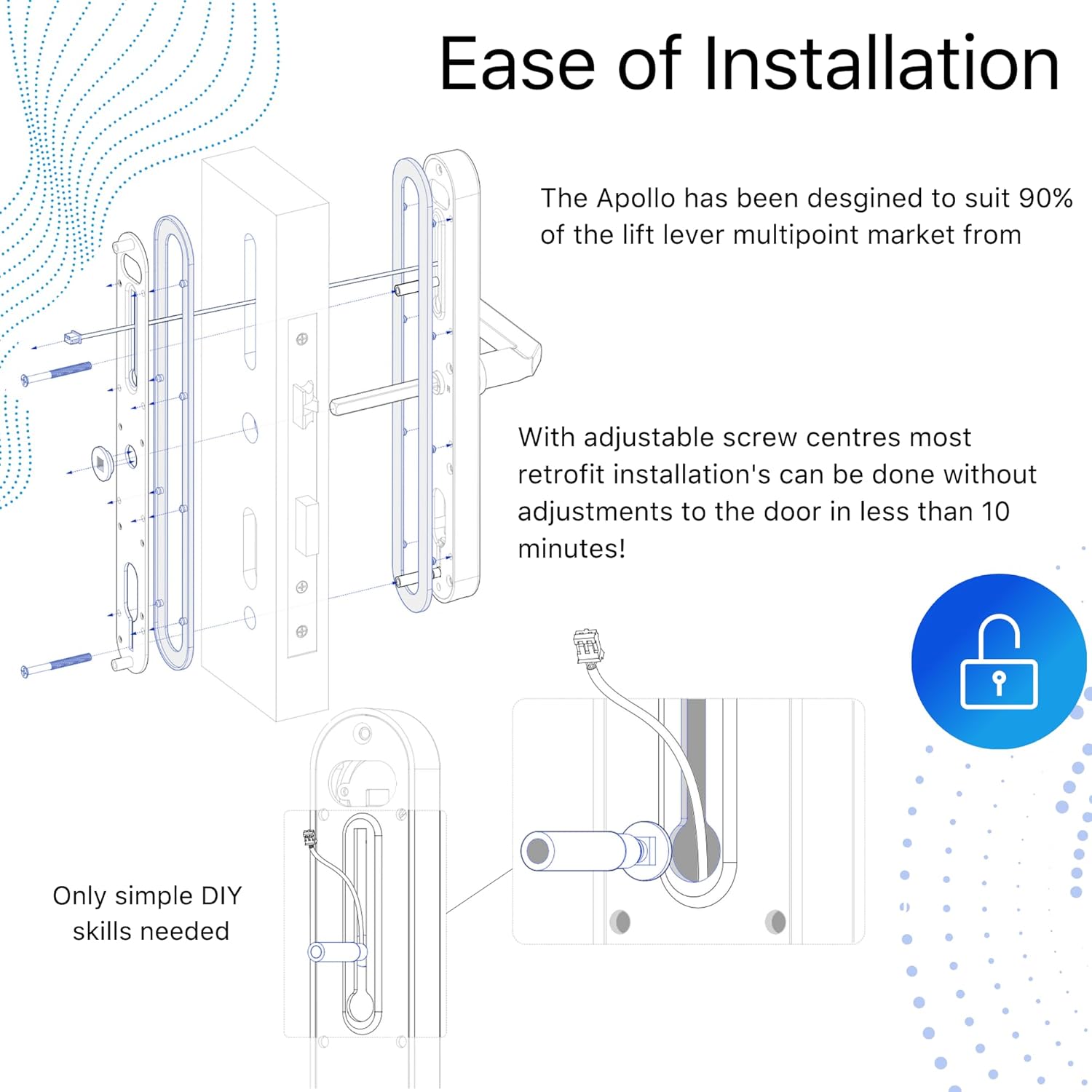 Ease of Installation

The Apollo has been desgined to suit 90% of the lift lever multipoint market from

With adjustable screw centres most retrofit installation's can be done without adjustments to the door in less than 10 minutes!

Only simple DIY skills needed