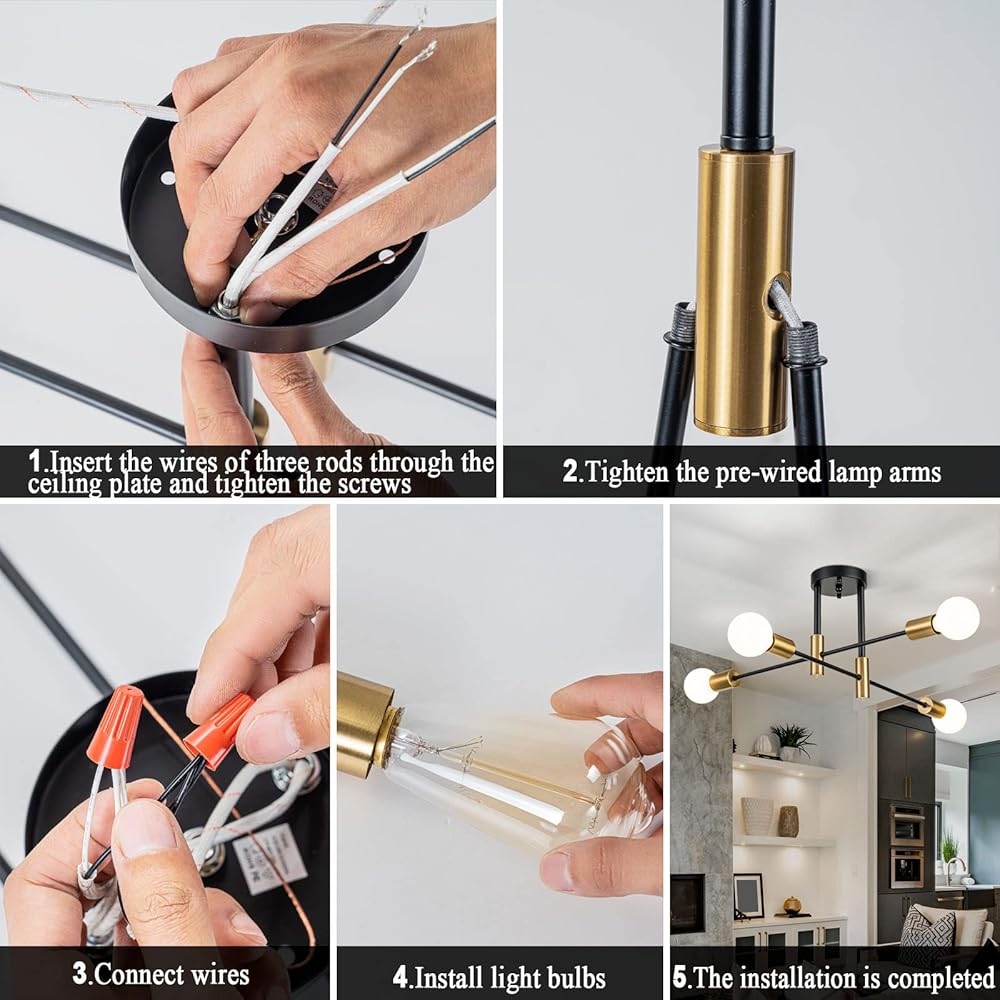 1.Insert the wires of three rods through the ceiling plate and tighten the screws

2.Tighten the pre-wired lamp arms

3.Connect wires

4.Install light bulbs

5.The installation is completed