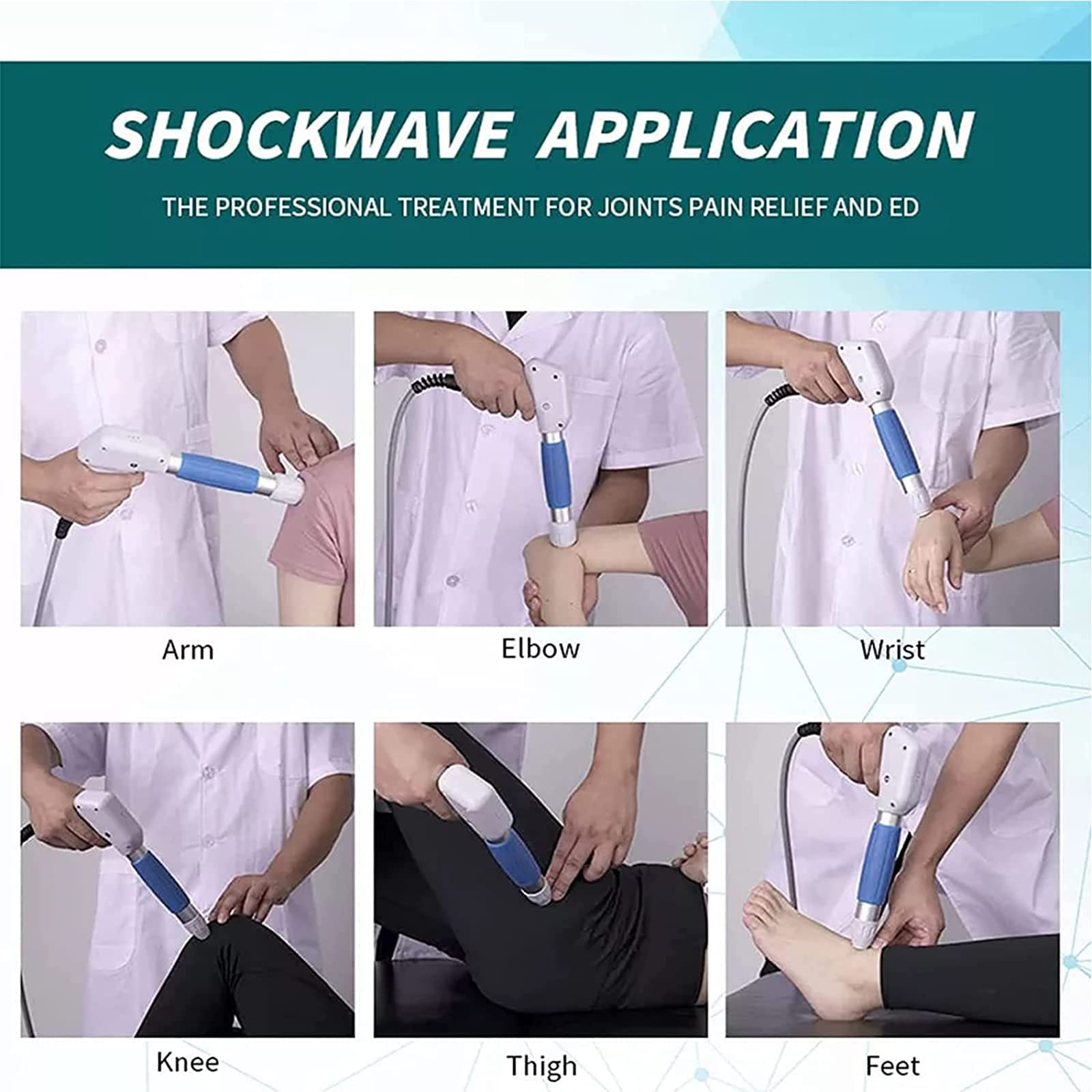 SHOCKWAVE APPLICATION

THE PROFESSIONAL TREATMENT FOR JOINTS PAIN RELIEF AND ED

Arm

Elbow

Wrist

Knee

Thigh

Feet