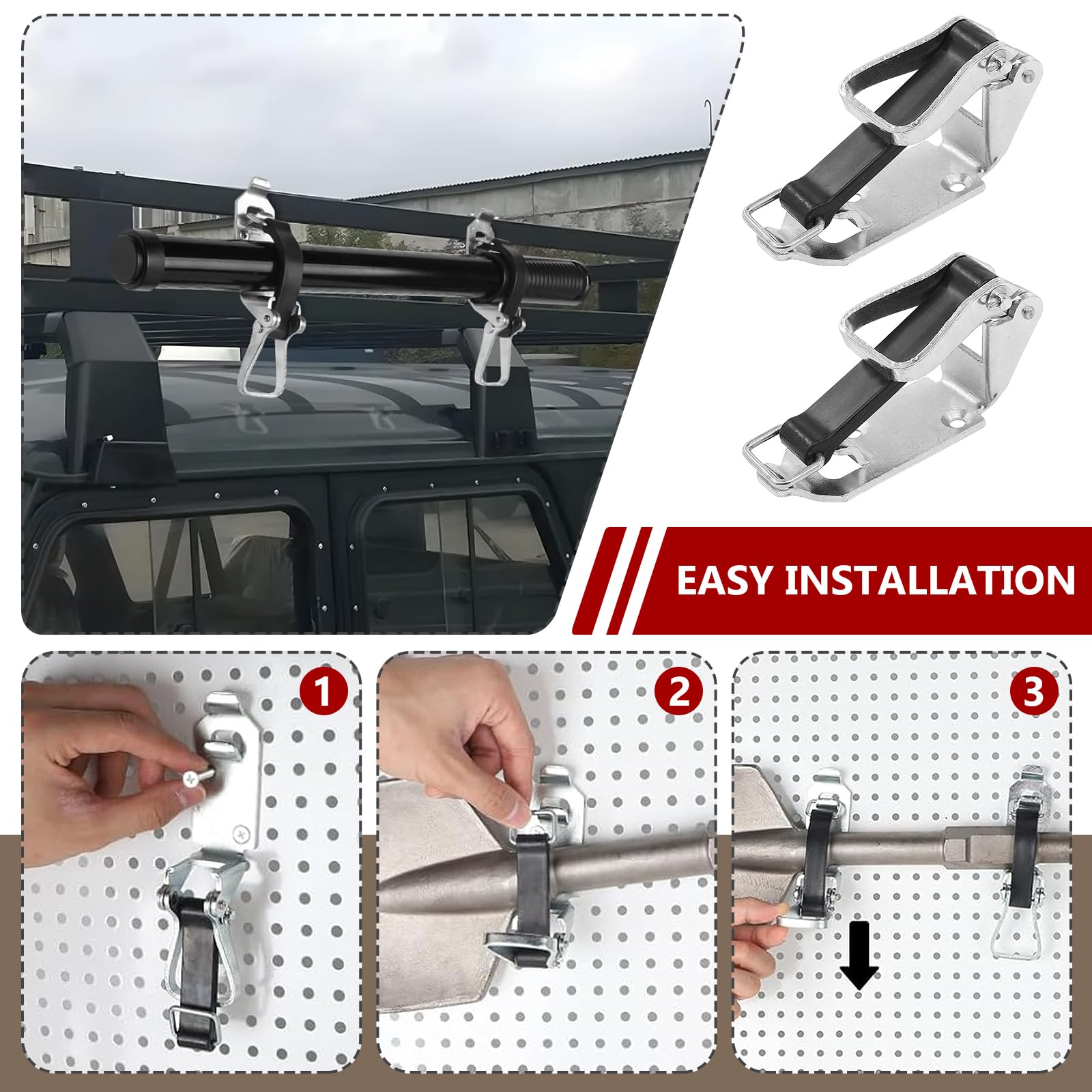 EASY INSTALLATION

1

2

3