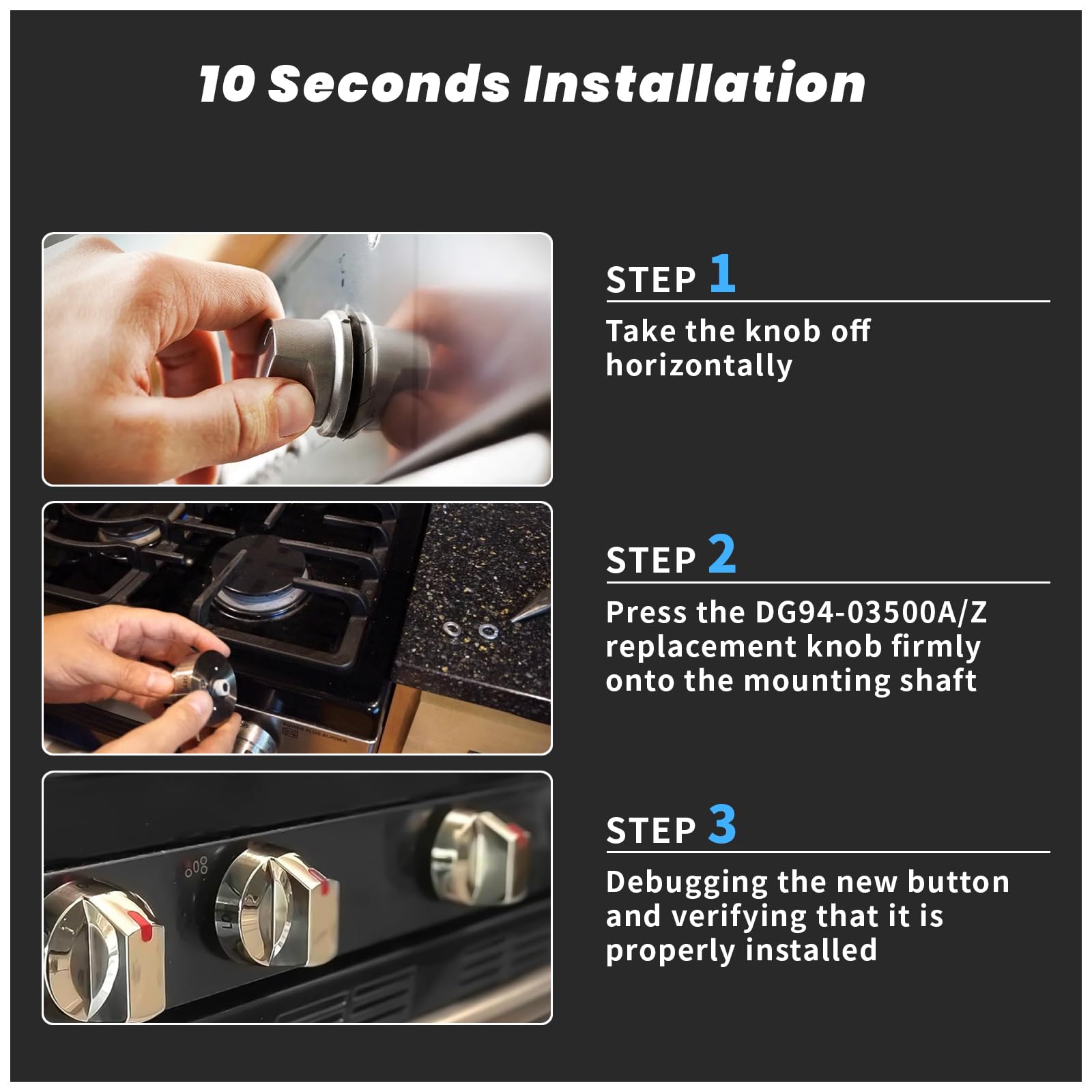 10 Seconds Installation

STEP 1

Take the knob off horizontally

STEP 2

Press the DG94-03500A/Z replacement knob firmly onto the mounting shaft

STEP 3

Debugging the new button and verifying that it is properly installed