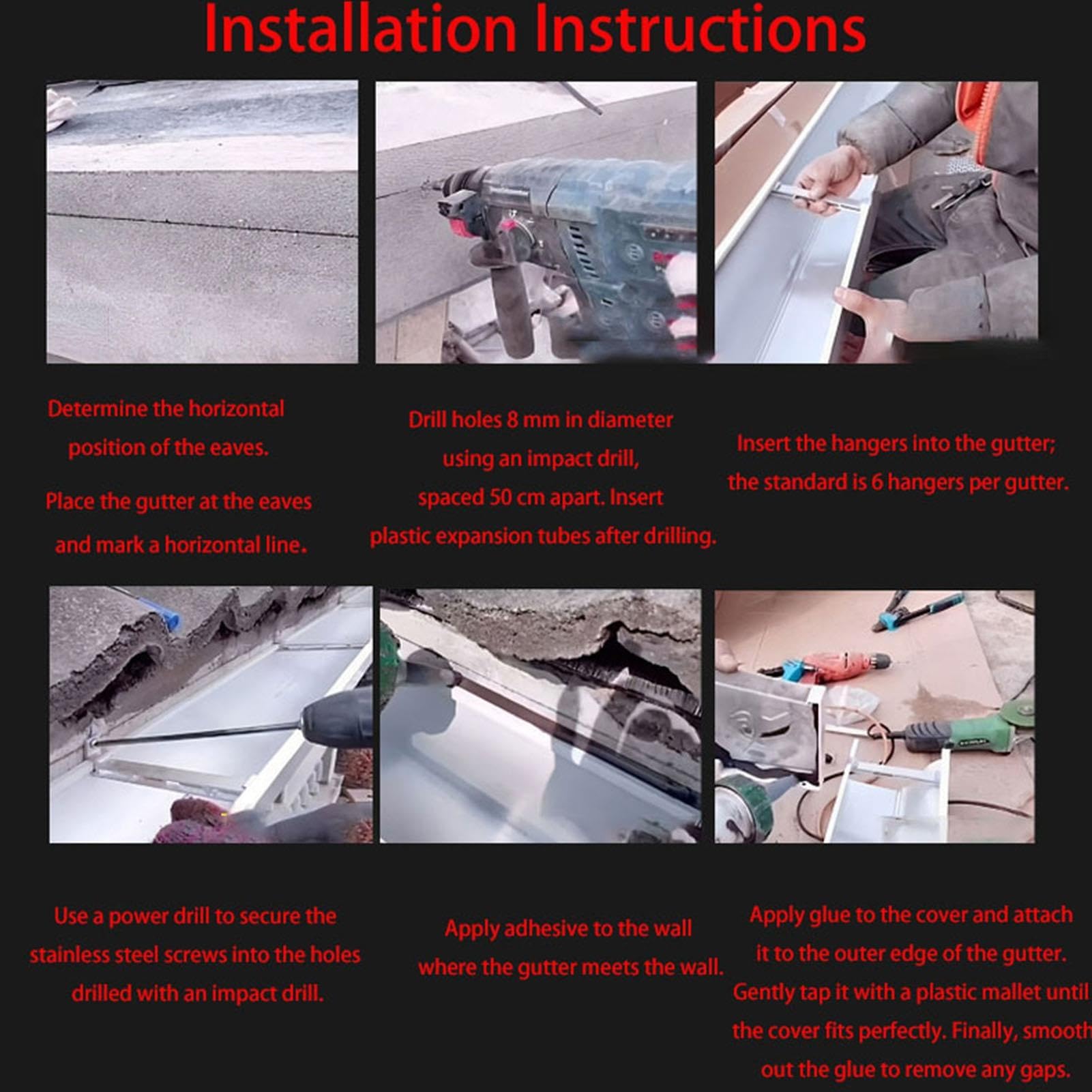 Installation Instructions

Determine the horizontal position of the eaves.

Place the gutter at the eaves and mark a horizontal line.

Drill holes 8 mm in diameter using an impact drill, spaced 50 cm apart. Insert plastic expansion tubes after drilling.

Insert the hangers into the gutter; the standard is 6 hangers per gutter.

Use a power drill to secure the stainless steel screws into the holes drilled with an impact drill.

Apply adhesive to the wall where the gutter meets the wall.

Apply glue to the cover and attach it to the outer edge of the gutter. Gently tap it with a plastic mallet until the cover fits perfectly. Finally, smooth out the glue to remove any gaps.