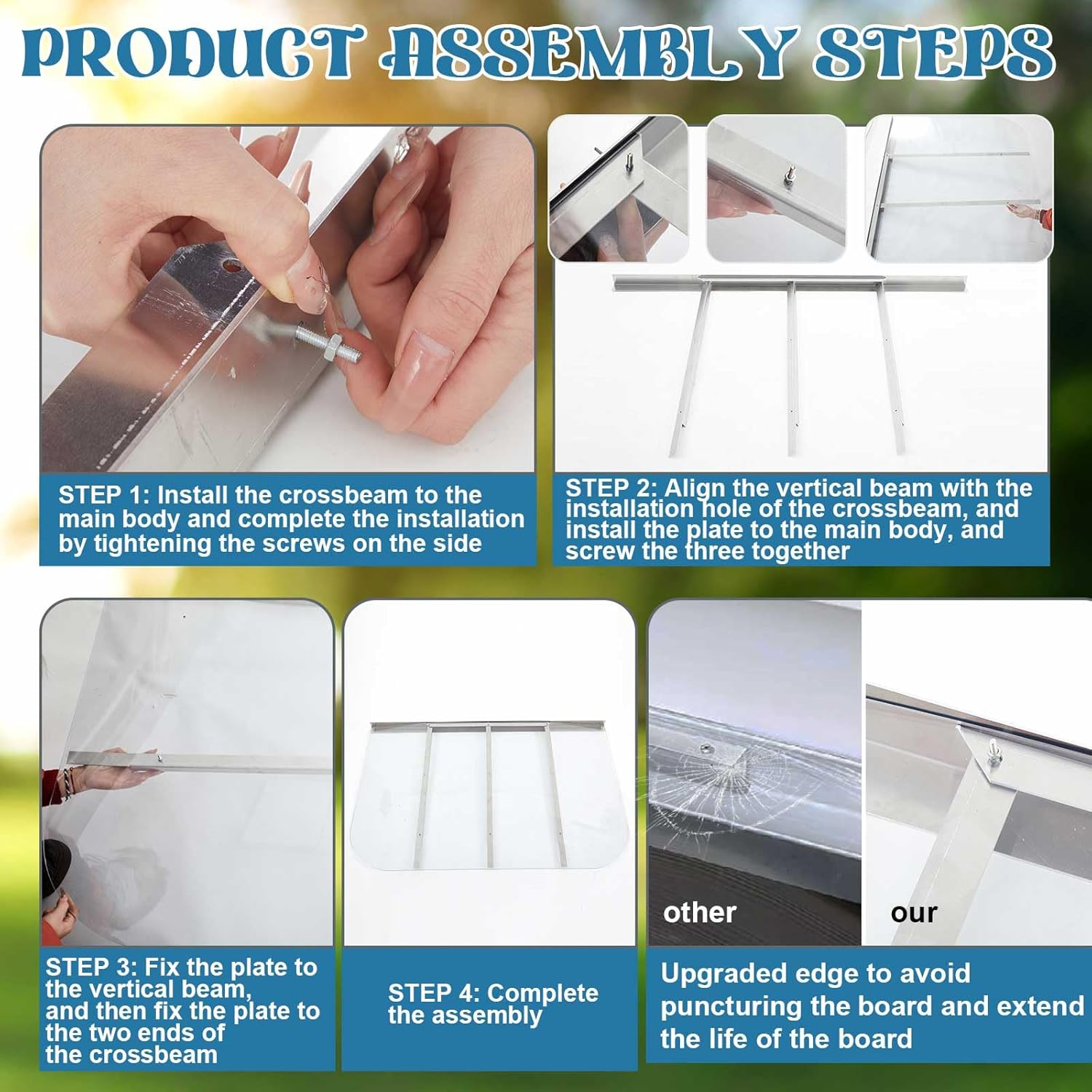 PRODUCT ASSEMBLY STEPS

STEP 1: Install the crossbeam to the main body and complete the installation by tightening the screws on the side

STEP 2: Align the vertical beam with the installation hole of the crossbeam, and install the plate to the main body, and screw the three together

STEP 3: Fix the plate to the vertical beam, and then fix the plate to the two ends of the crossbeam

STEP 4: Complete the assembly

other

our

Upgraded edge to avoid puncturing the board and extend the life of the board