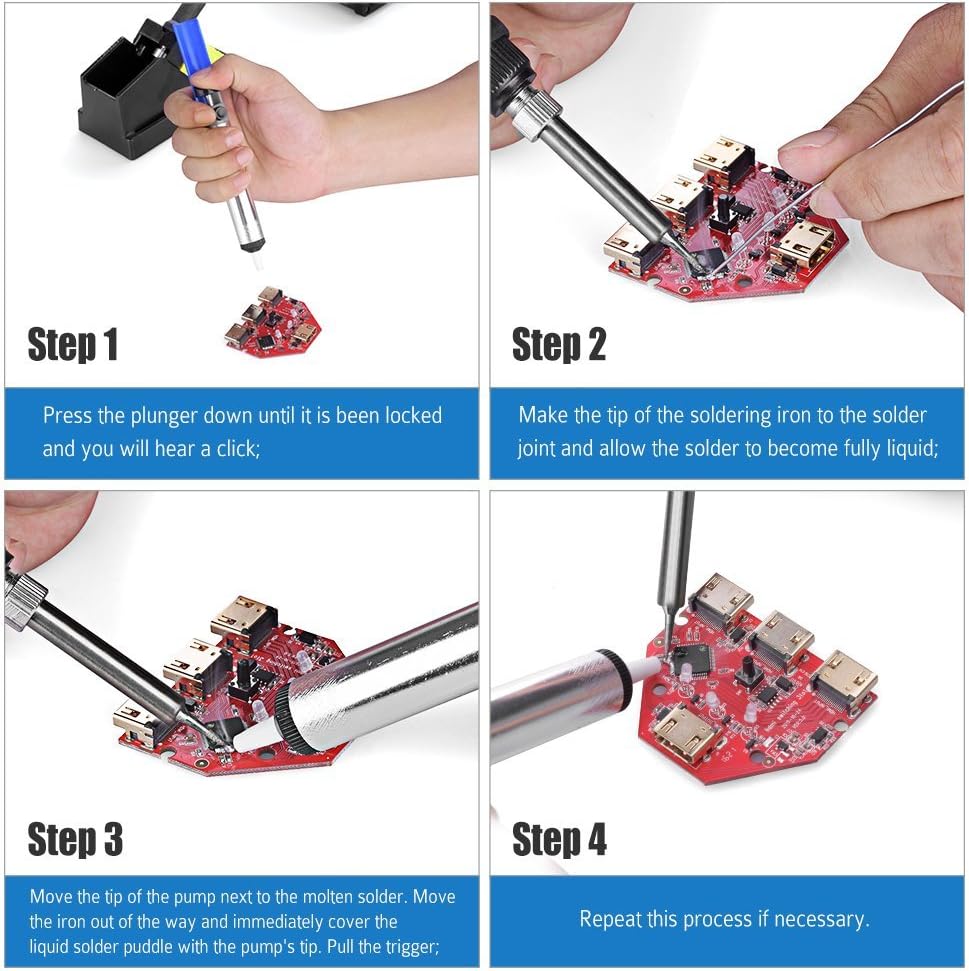 Step 1

Press the plunger down until it is been locked and you will hear a click;

Step 2

Make the tip of the soldering iron to the solder joint and allow the solder to become fully liquid;

Step 3

Move the tip of the pump next to the molten solder. Move the iron out of the way and immediately cover the liquid solder puddle with the pump's tip. Pull the trigger;

Step 4

Repeat this process if necessary.