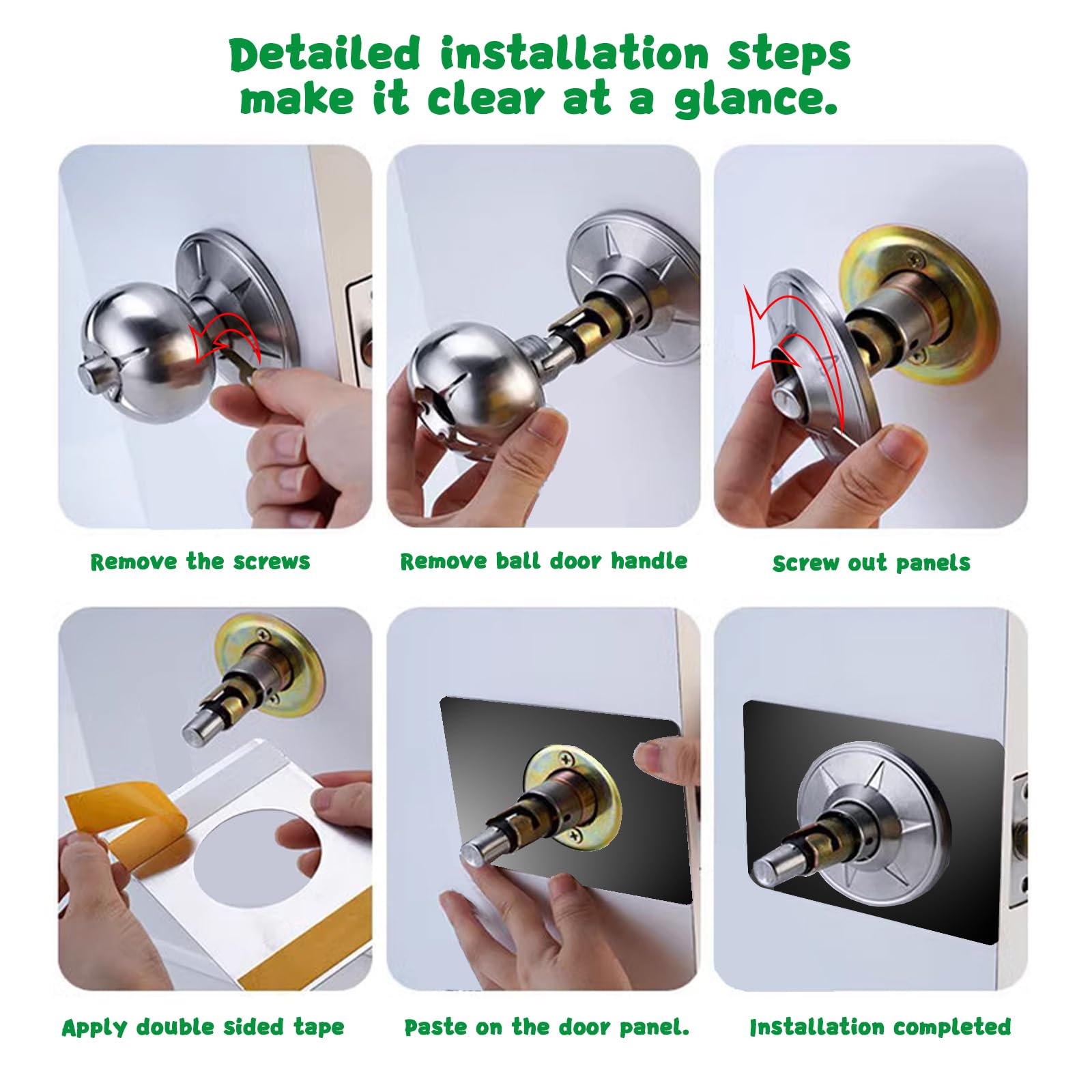 Detailed installation steps make it clear at a glance.

Remove the screws

Remove ball door handle

Screw out panels

Apply double sided tape

Paste on the door panel.

Installation completed