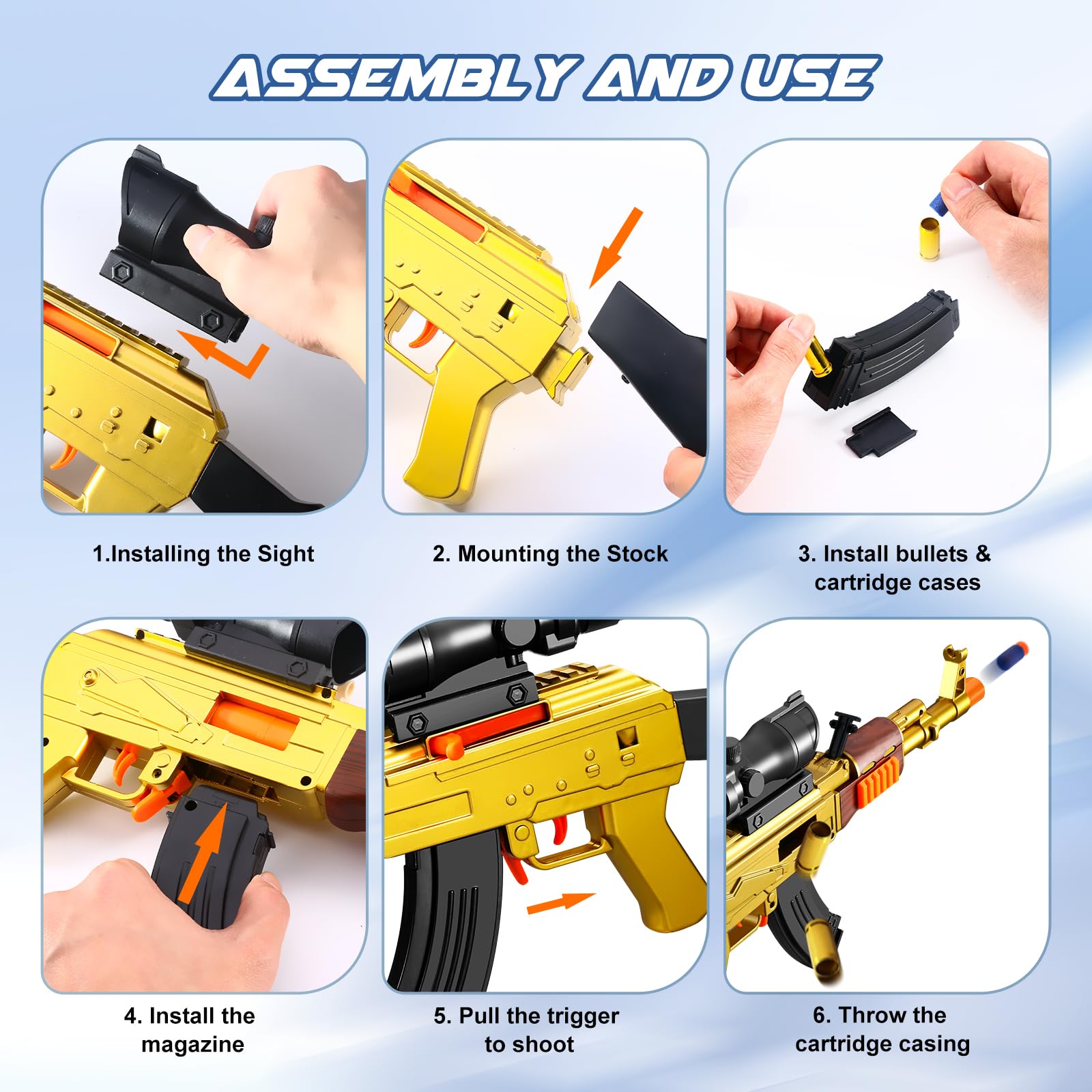 ASSEMBLY AND USE

1.Installing the Sight

2. Mounting the Stock

3. Install bullets & cartridge cases

4. Install the magazine

5. Pull the trigger to shoot

6. Throw the cartridge casing