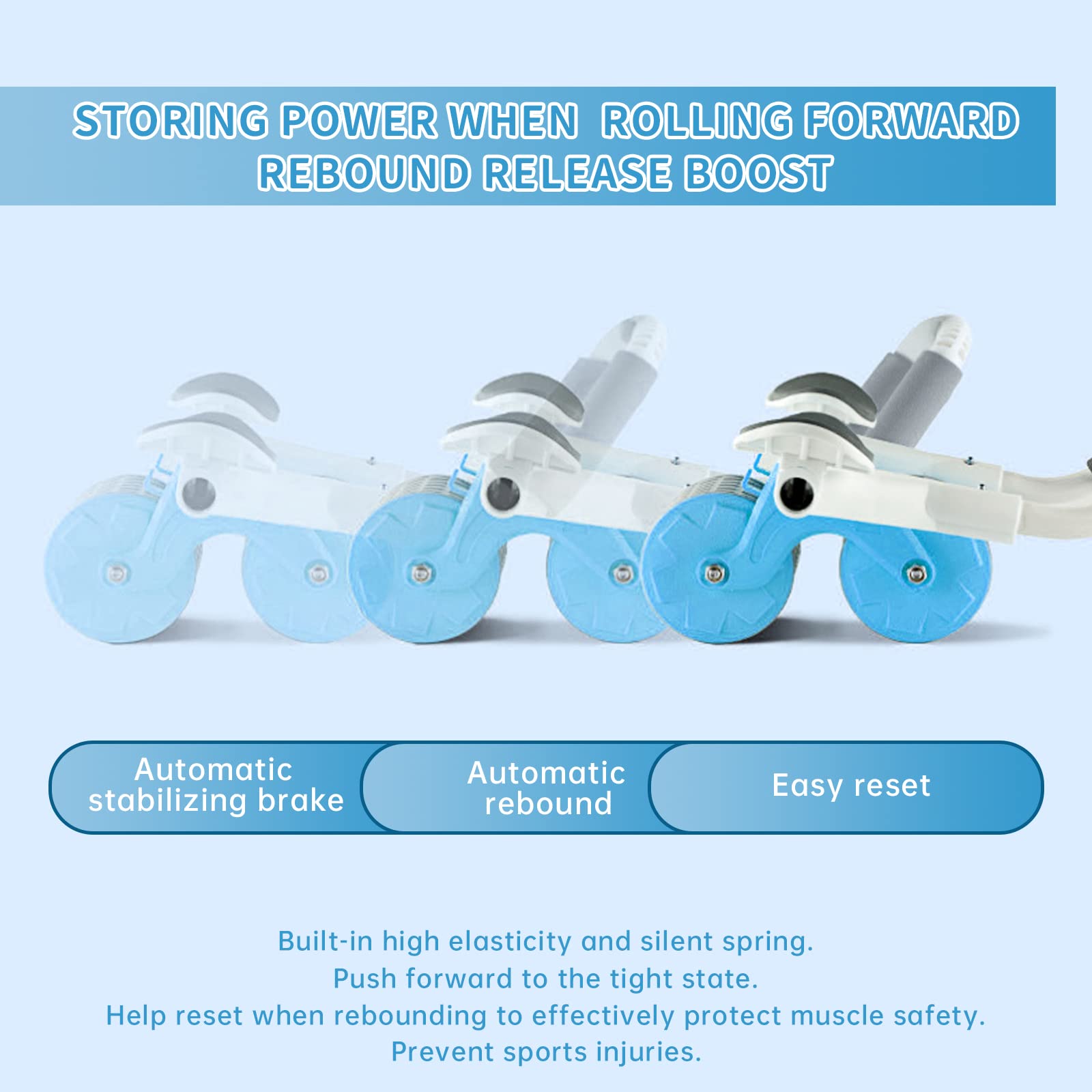 STORING POWER WHEN ROLLING FORWARD
REBOUND RELEASE BOOST

Automatic stabilizing brake

Automatic rebound

Easy reset

Built-in high elasticity and silent spring.
Push forward to the tight state.
Help reset when rebounding to effectively protect muscle safety.
Prevent sports injuries.