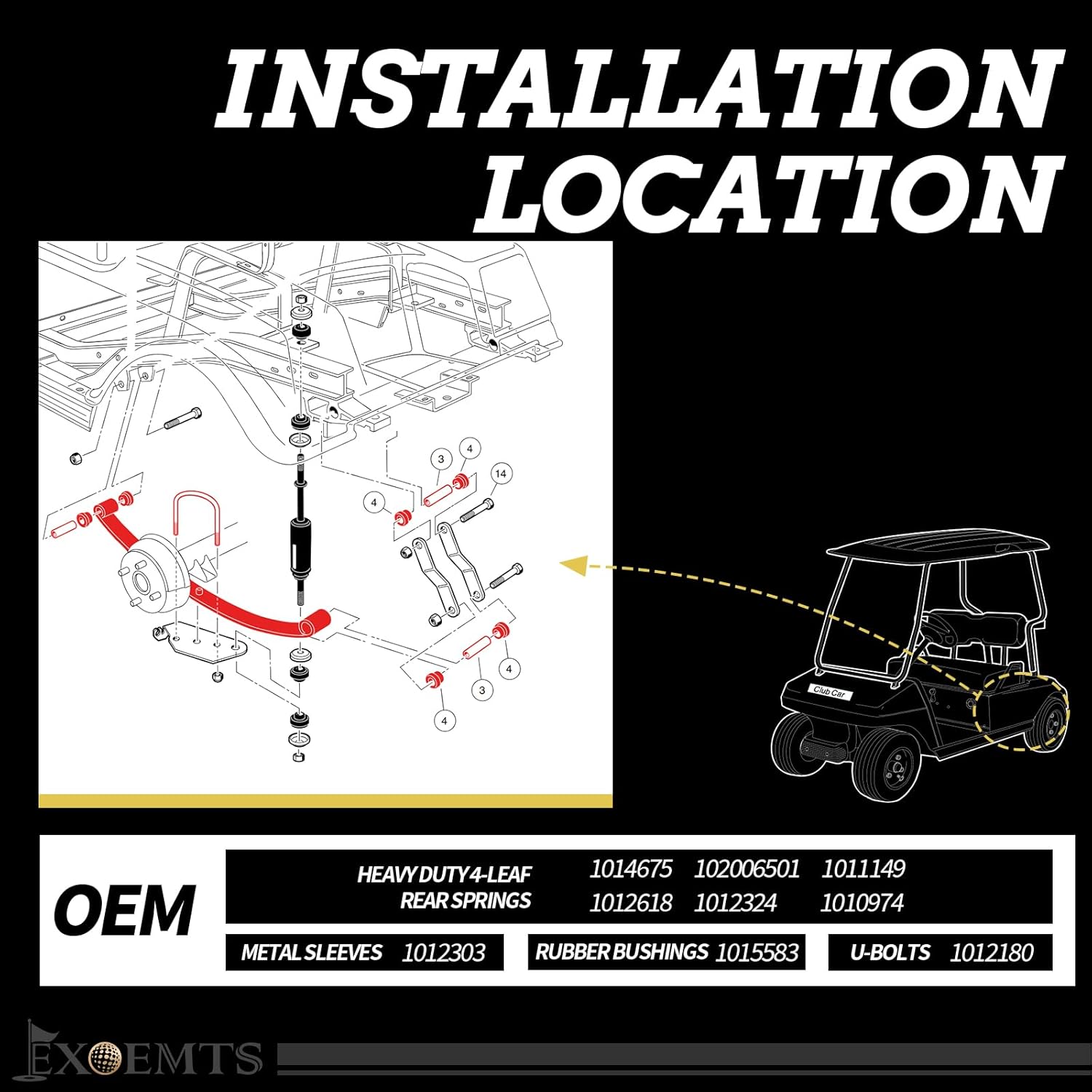 INSTALLATION LOCATION

3
4
14
4
4
3
4

Club Car

OEM

HEAVY DUTY 4-LEAF REAR SPRINGS

1014675 102006501 1011149
1012618 1012324 1010974

METAL SLEEVES 1012303

RUBBER BUSHINGS 1015583

U-BOLTS 1012180

EXOEMTS