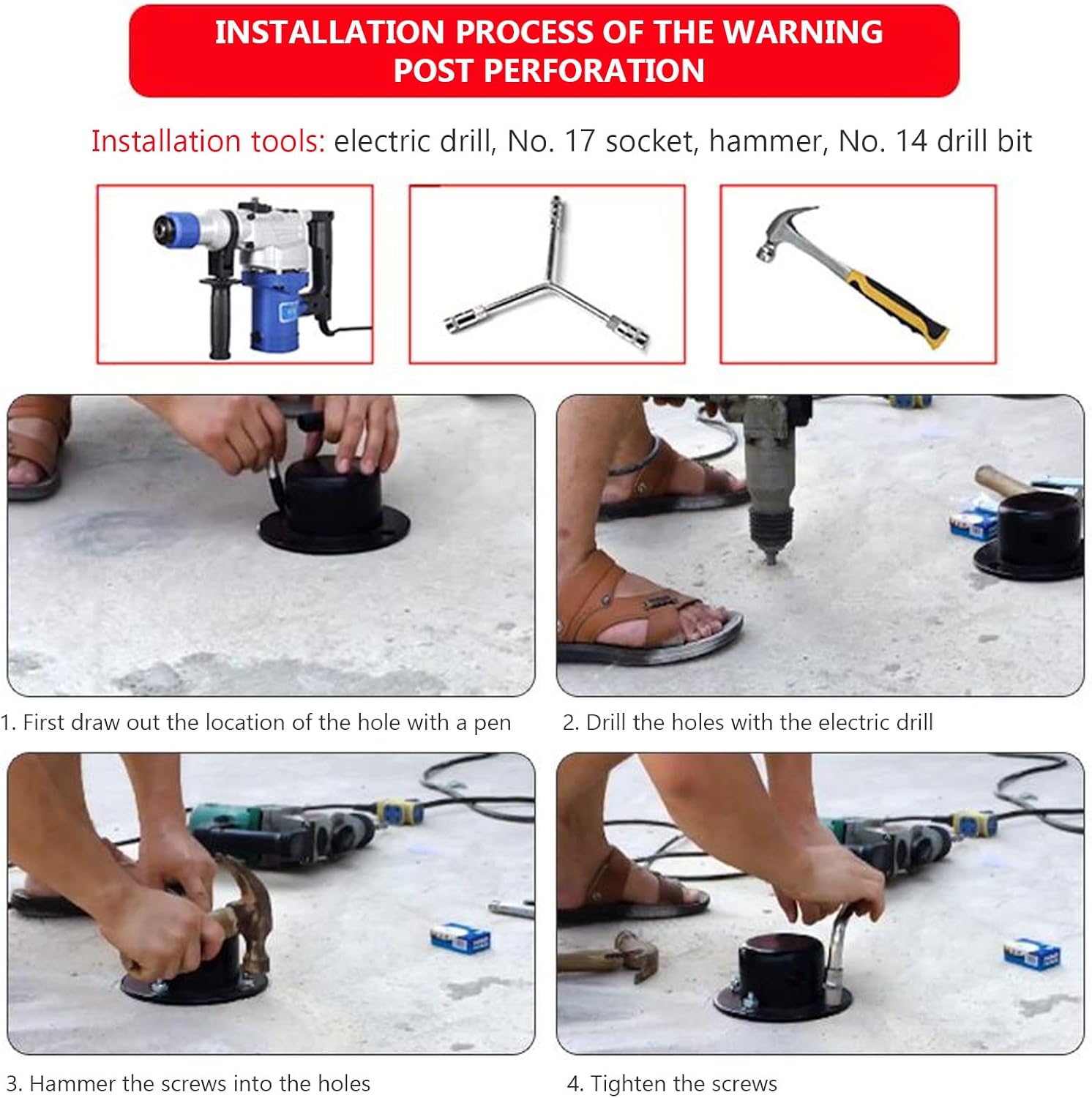 INSTALLATION PROCESS OF THE WARNING POST PERFORATION

Installation tools: electric drill, No. 17 socket, hammer, No. 14 drill bit

1. First draw out the location of the hole with a pen

2. Drill the holes with the electric drill

3. Hammer the screws into the holes

4. Tighten the screws