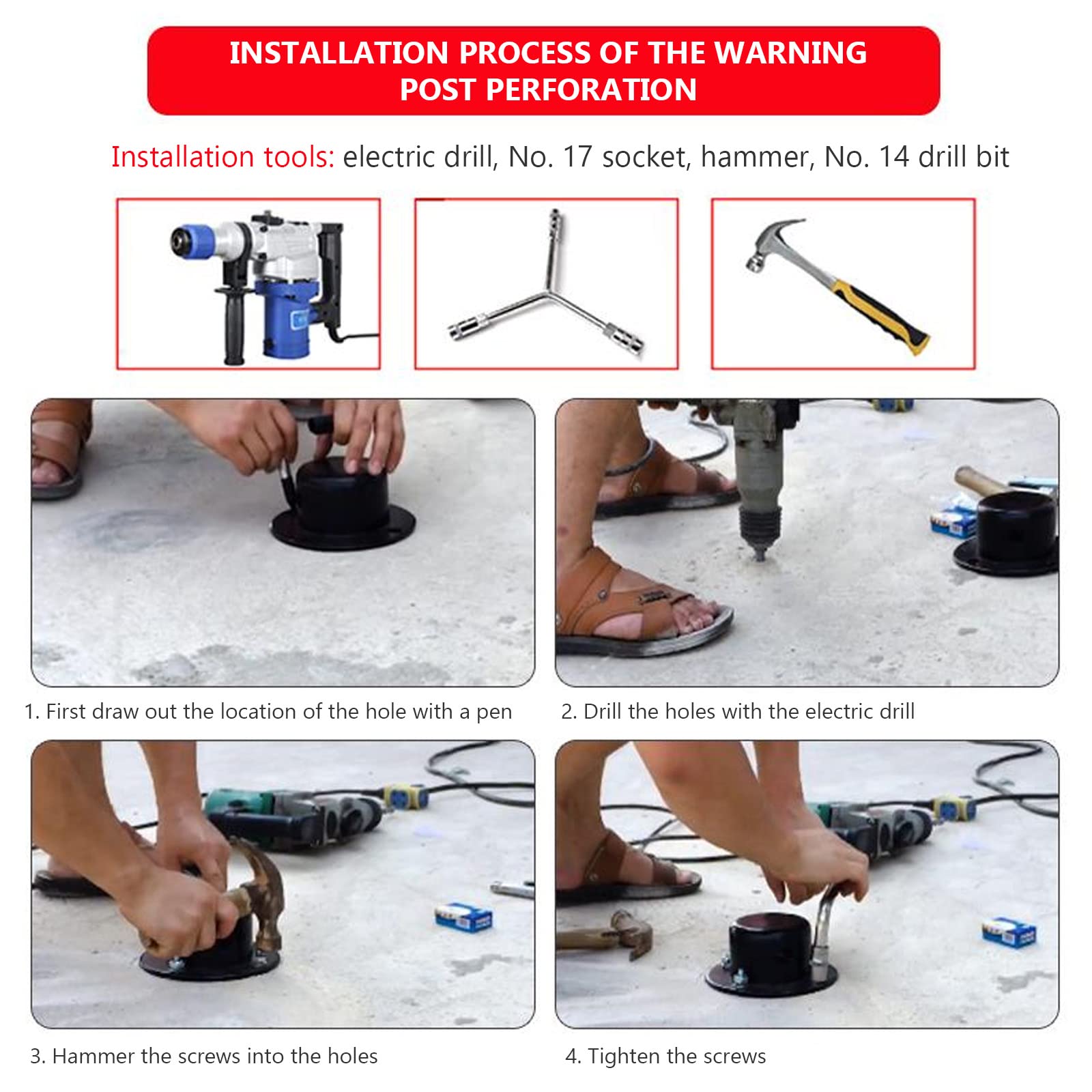 INSTALLATION PROCESS OF THE WARNING POST PERFORATION

Installation tools: electric drill, No. 17 socket, hammer, No. 14 drill bit

1. First draw out the location of the hole with a pen

2. Drill the holes with the electric drill

3. Hammer the screws into the holes

4. Tighten the screws