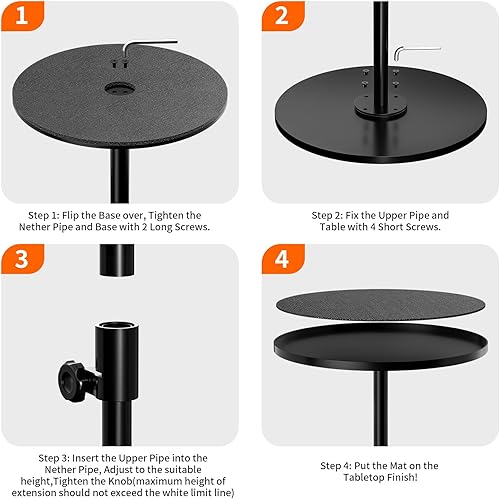 1

Step 1: Flip the Base over, Tighten the Nether Pipe and Base with 2 Long Screws.

2

Step 2: Fix the Upper Pipe and Table with 4 Short Screws.

3

Step 3: Insert the Upper Pipe into the Nether Pipe, Adjust to the suitable height,Tighten the Knob(maximum height of extension should not exceed the white limit line)

4

Step 4: Put the Mat on the Tabletop Finish!