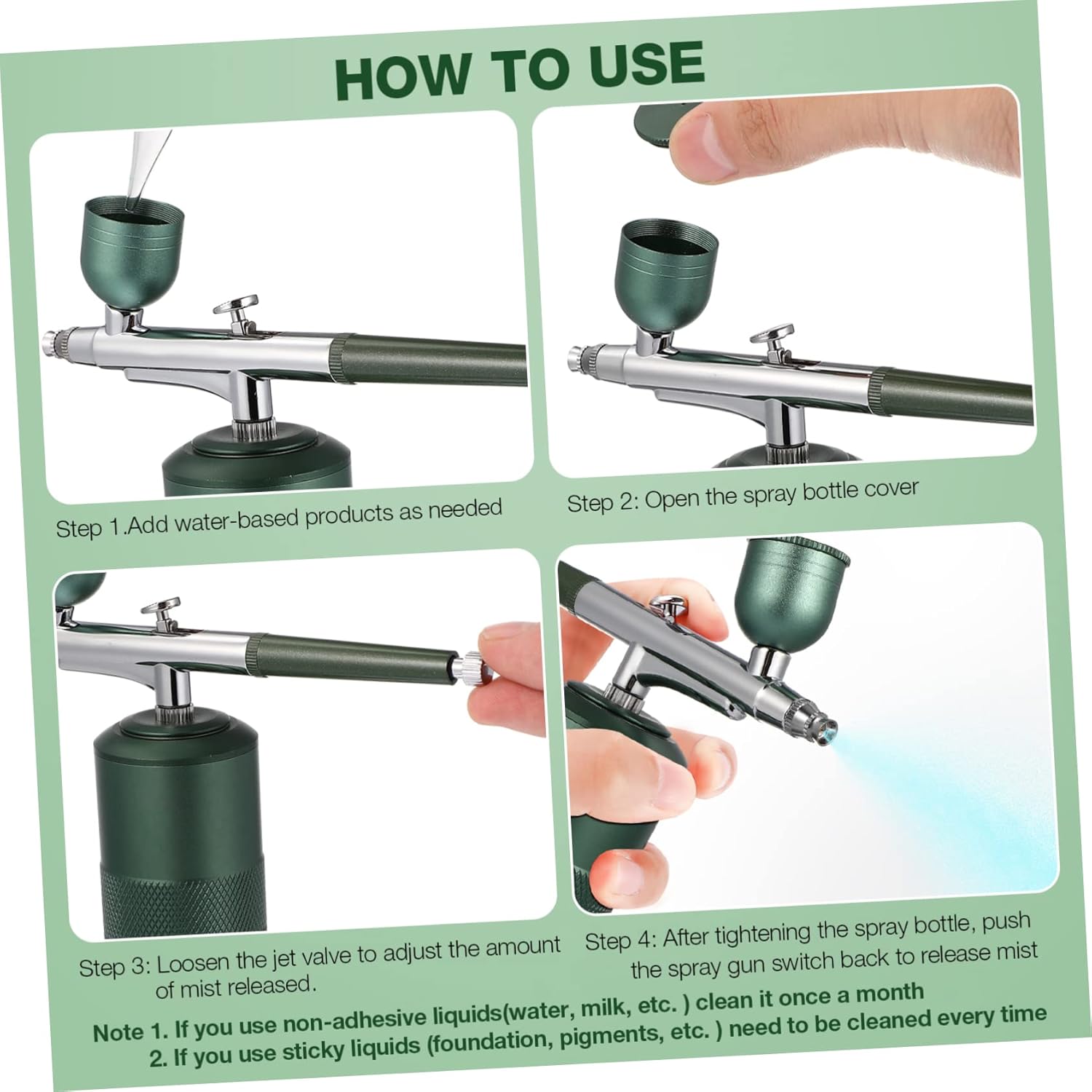 HOW TO USE

Step 1.Add water-based products as needed

Step 2: Open the spray bottle cover

Step 3: Loosen the jet valve to adjust the amount of mist released.

Step 4: After tightening the spray bottle, push the spray gun switch back to release mist

Note 1. If you use non-adhesive liquids(water, milk, etc. ) clean it once a month
2. If you use sticky liquids (foundation, pigments, etc. ) need to be cleaned every time