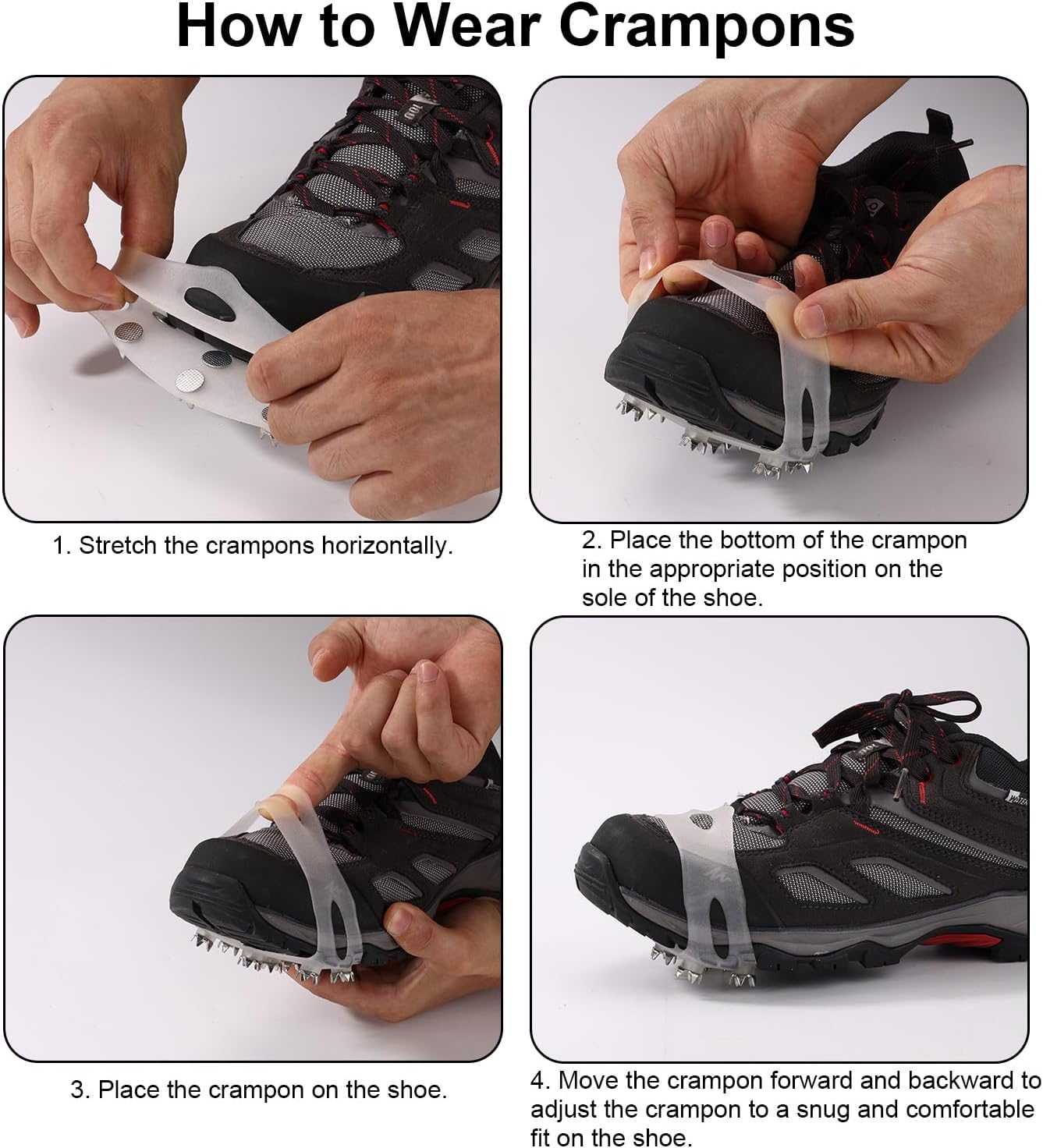 How to Wear Crampons

1. Stretch the crampons horizontally.

2. Place the bottom of the crampon in the appropriate position on the sole of the shoe.

3. Place the crampon on the shoe.

4. Move the crampon forward and backward to adjust the crampon to a snug and comfortable fit on the shoe.