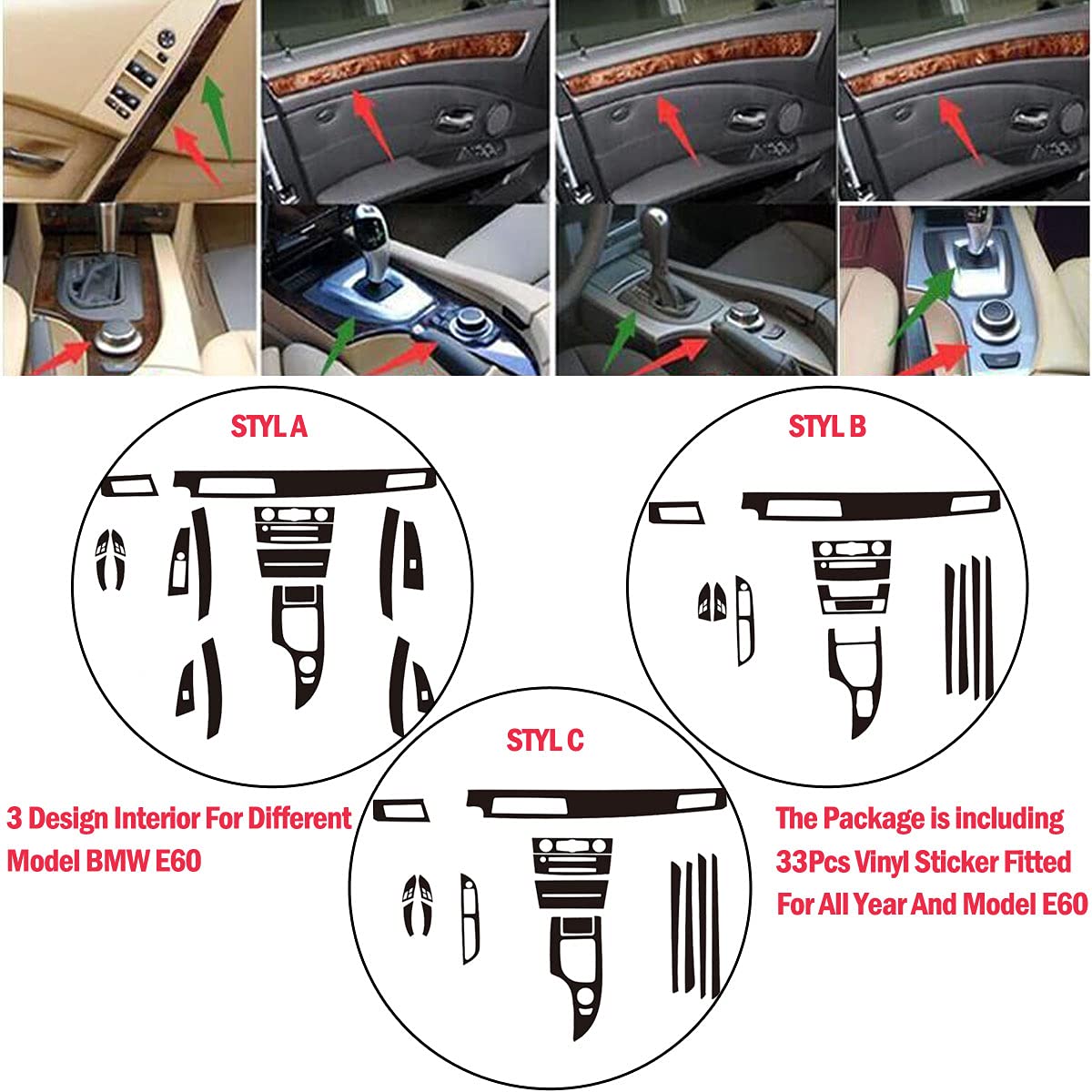 STYL A

STYL B

STYL C

3 Design Interior For Different Model BMW E60

The Package is including 33Pcs Vinyl Sticker Fitted For All Year And Model E60