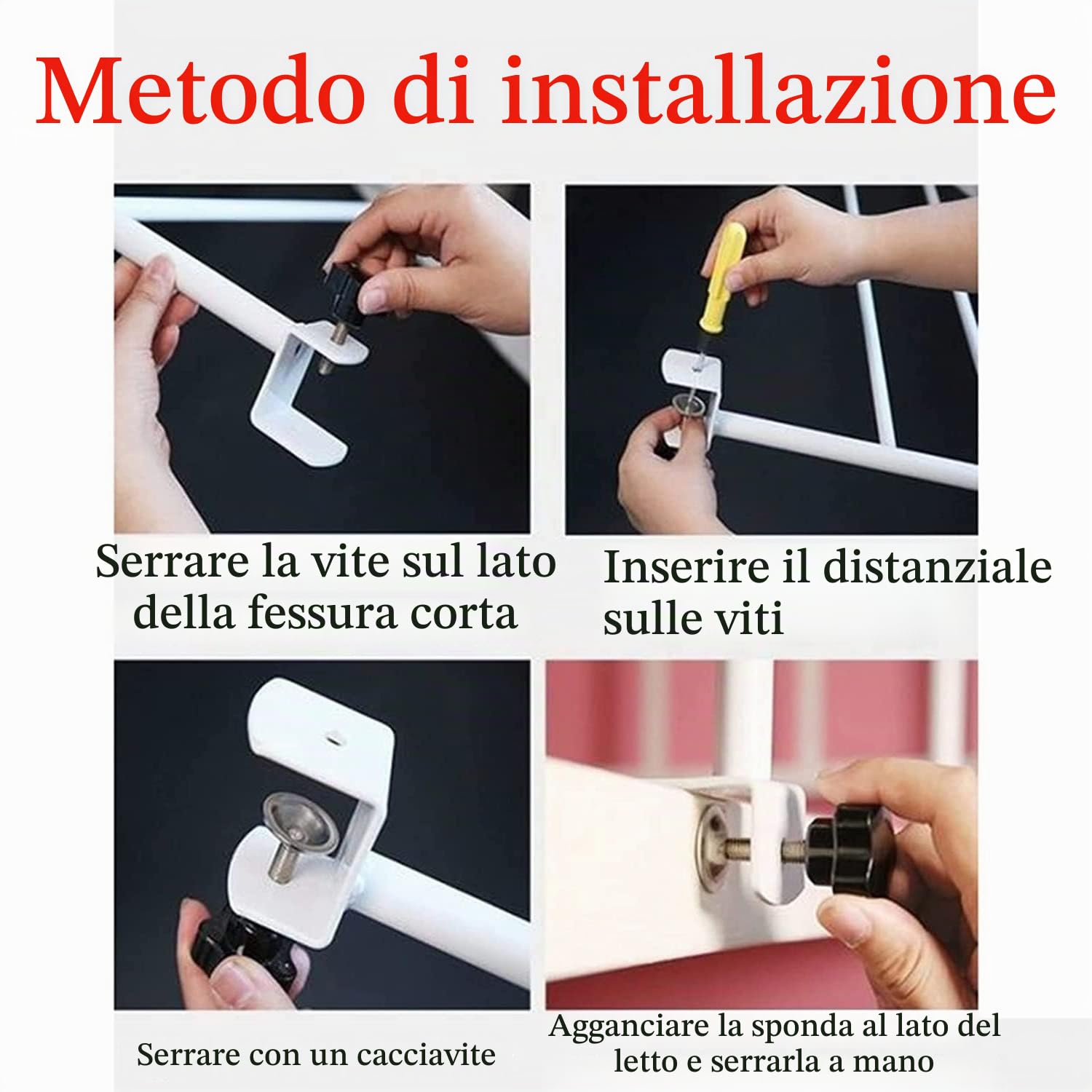 Metodo di installazione

Serrare la vite sul lato della fessura corta

Inserire il distanziale sulle viti

Serrare con un cacciavite

Agganciare la sponda al lato del letto e serrarla a mano