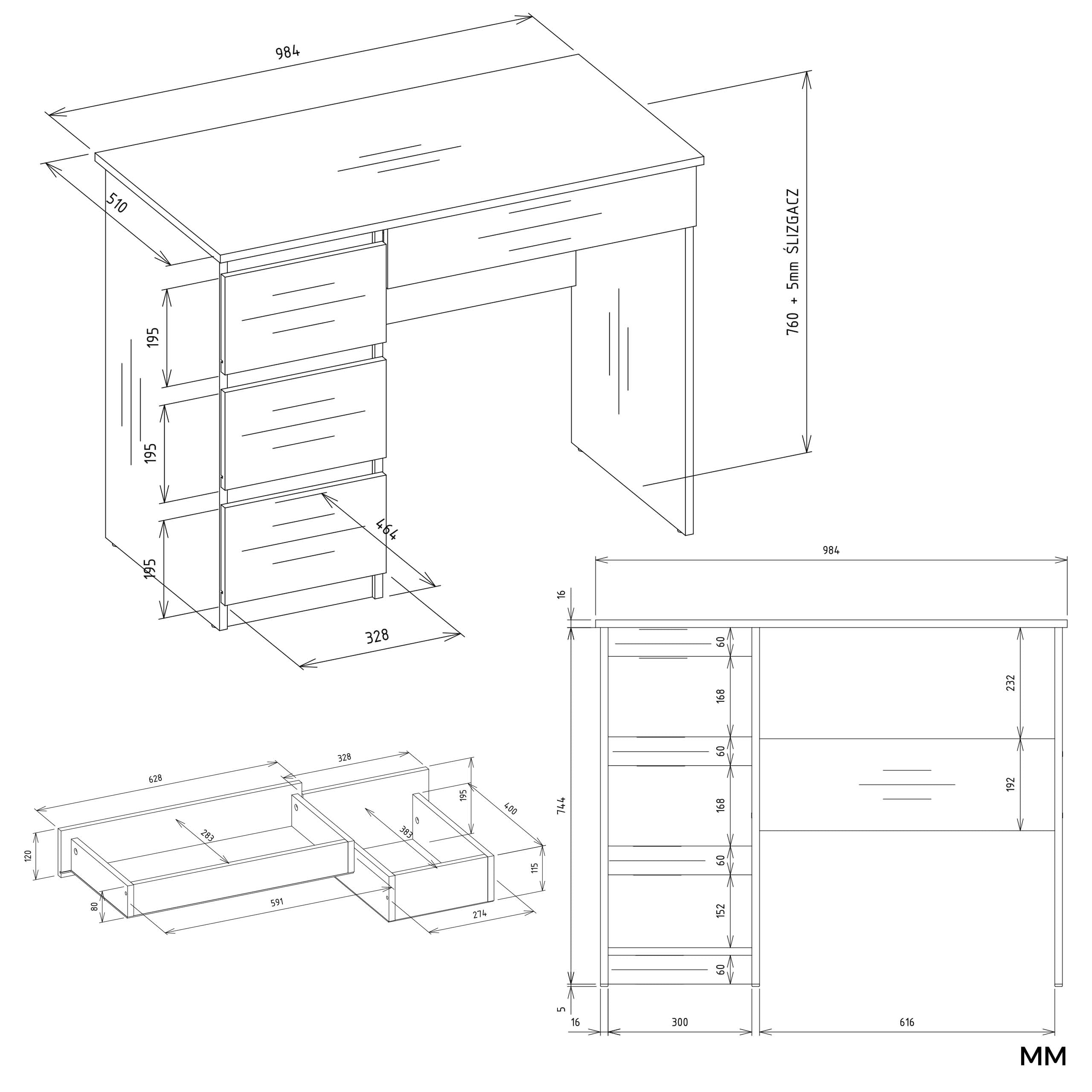 984
510
760 + 5mm ŚLIZGACZ
195
195
195
464
328
984
16
60
168
60
168
60
152
60
232
192
744
5
16
300
616
628
328
195
400
283
383
120
115
80
591
274
MM