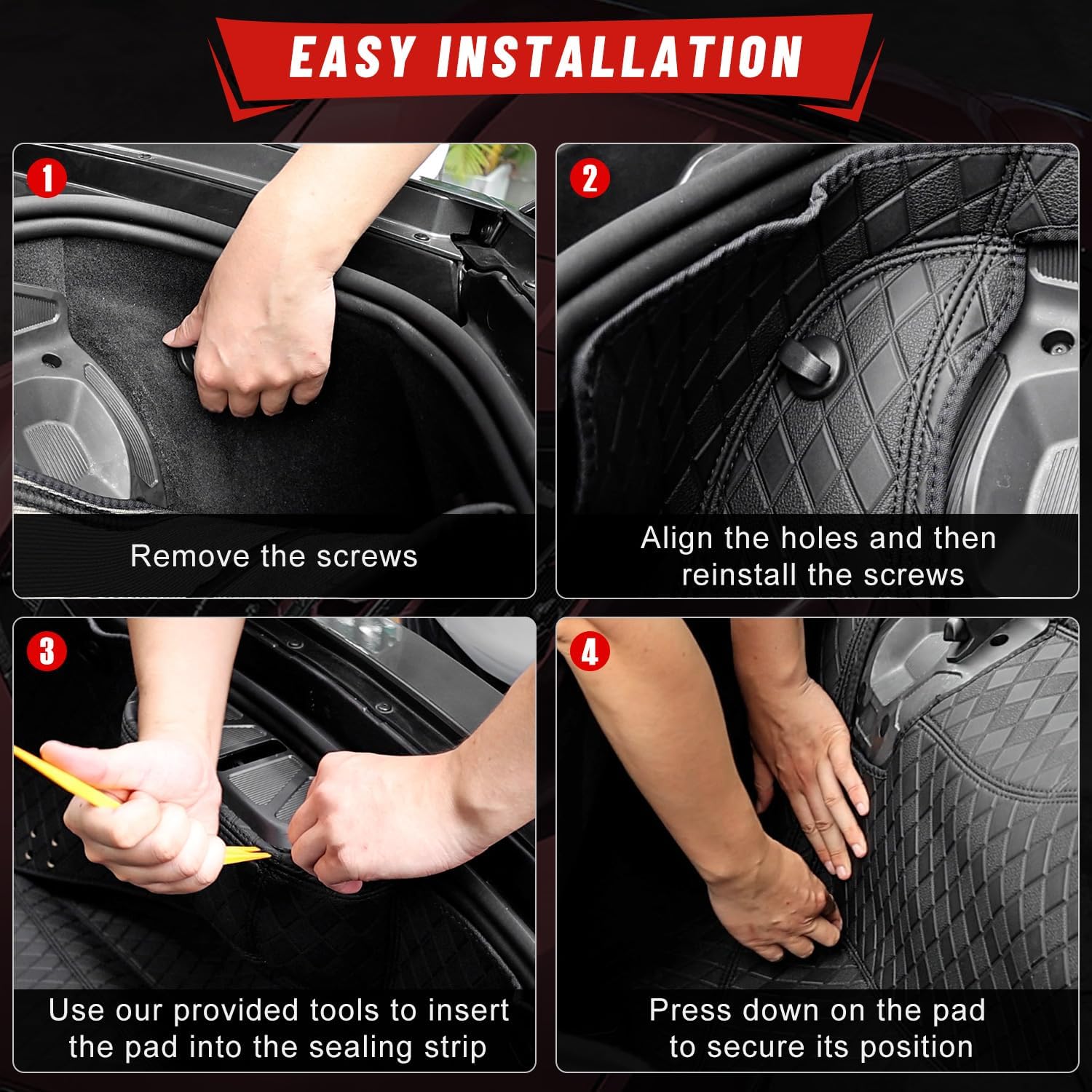 EASY INSTALLATION

1

Remove the screws

2

Align the holes and then reinstall the screws

3

Use our provided tools to insert the pad into the sealing strip

4

Press down on the pad to secure its position