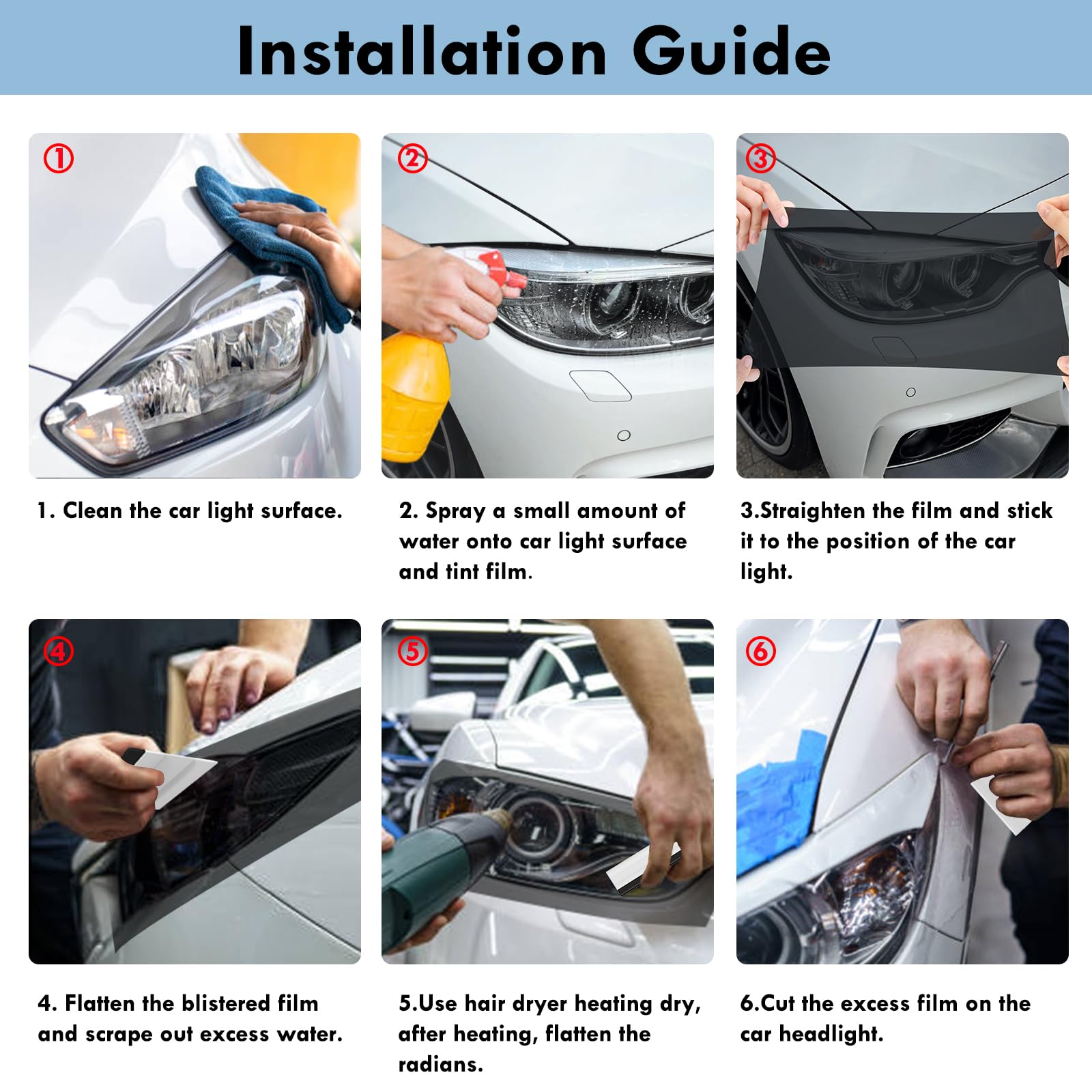 Installation Guide

①

1. Clean the car light surface.

②

2. Spray a small amount of water onto car light surface and tint film.

③

3.Straighten the film and stick it to the position of the car light.

④

4. Flatten the blistered film and scrape out excess water.

⑤

5.Use hair dryer heating dry, after heating, flatten the radians.

⑥

6.Cut the excess film on the car headlight.