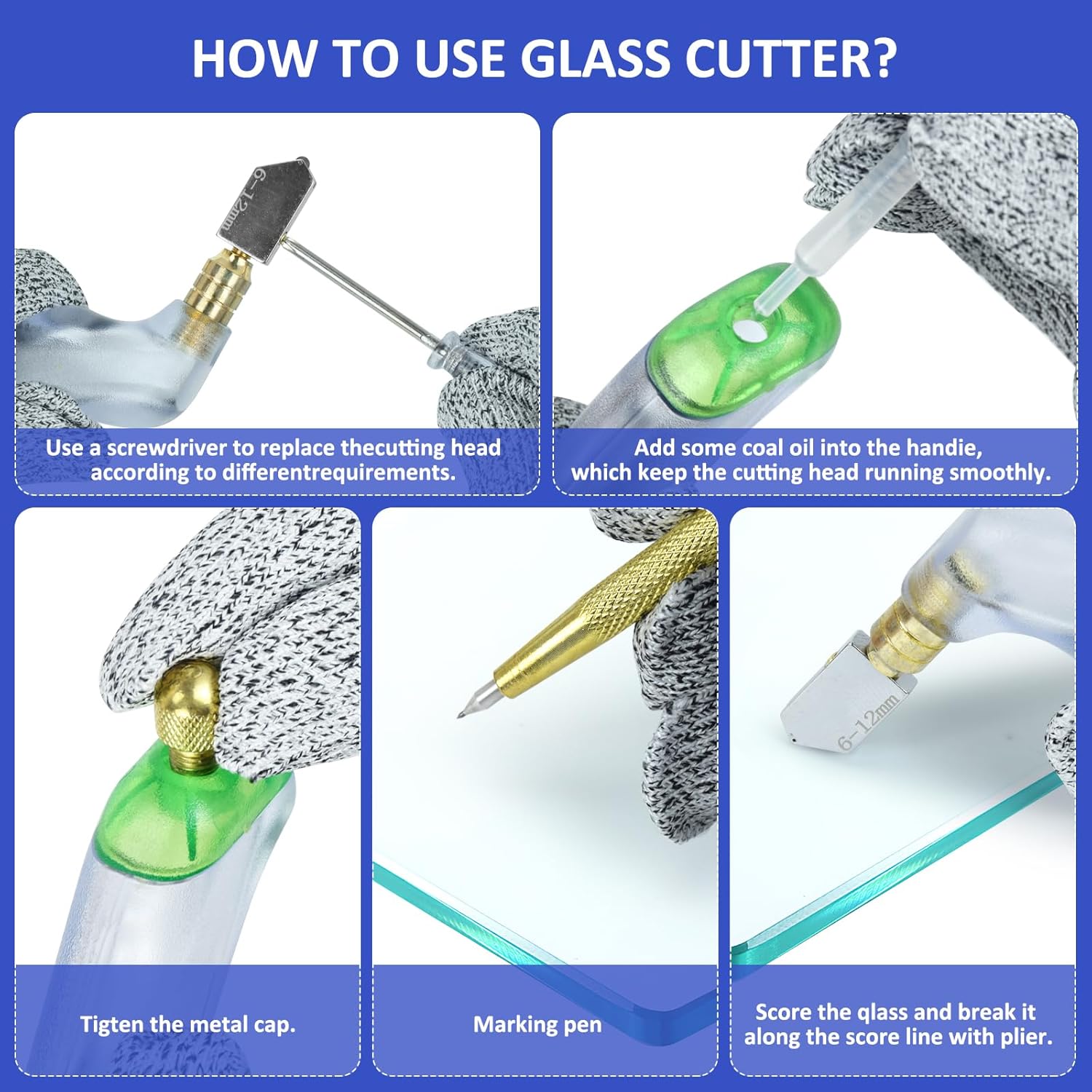 HOW TO USE GLASS CUTTER?

6-12mm

Use a screwdriver to replace thecutting head according to differentrequirements.

Add some coal oil into the handie, which keep the cutting head running smoothly.

Tigten the metal cap.

Marking pen

6-12mm

Score the qlass and break it along the score line with plier.