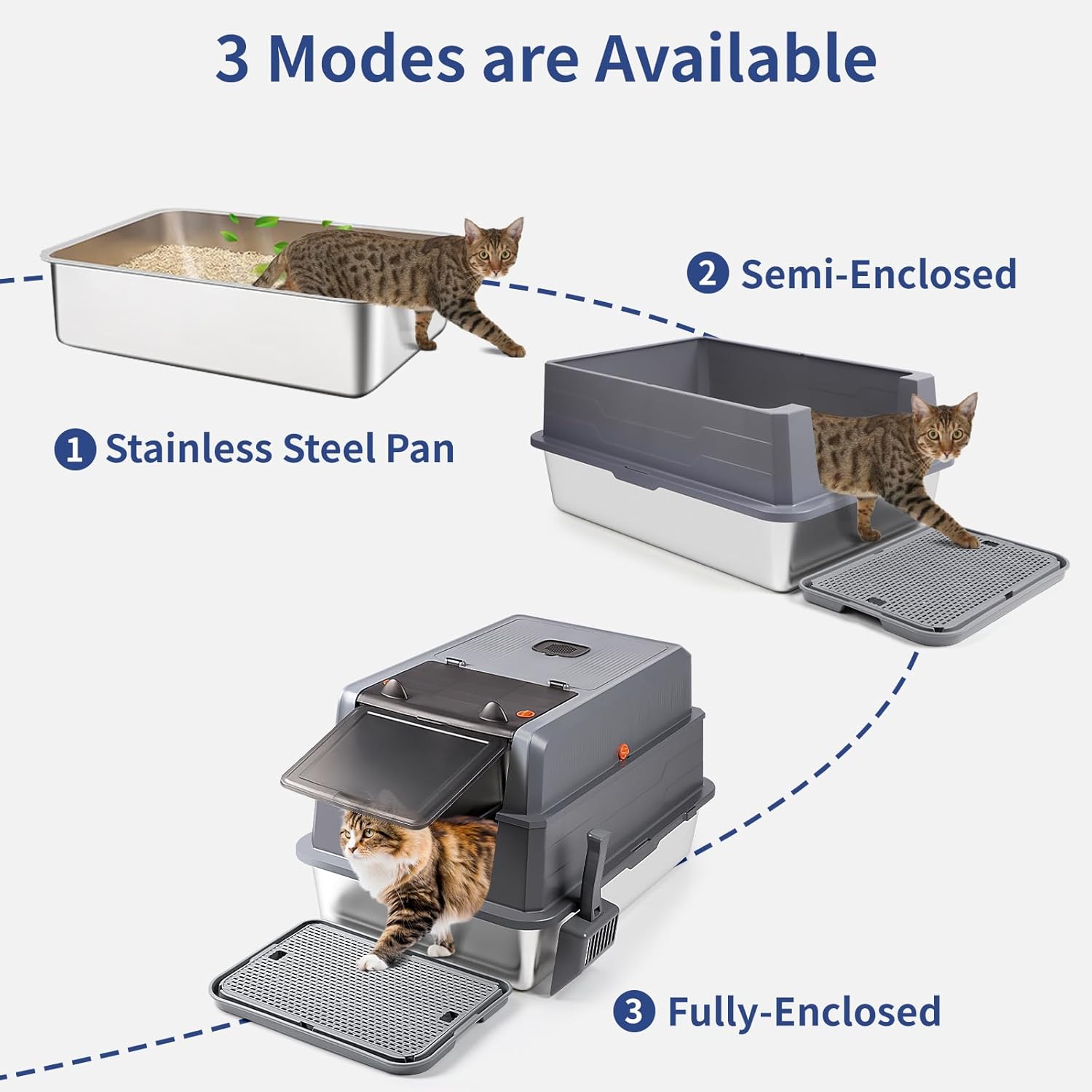 3 Modes are Available

2 Semi-Enclosed

1 Stainless Steel Pan

3 Fully-Enclosed