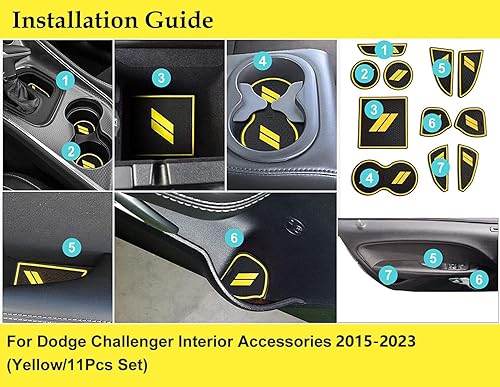 Installation Guide

1
2
3
4
1
2
3
4
5
6
7
5
6
5
7
6

For Dodge Challenger Interior Accessories 2015-2023 (Yellow/11Pcs Set)