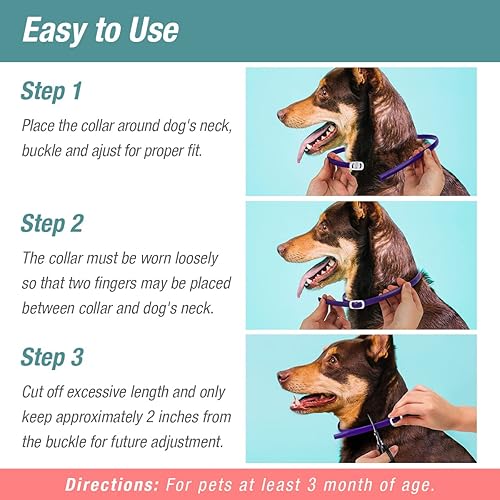 Easy to Use

Step 1

Place the collar around dog's neck, buckle and ajust for proper fit.

Step 2

The collar must be worn loosely so that two fingers may be placed between collar and dog's neck.

Step 3

Cut off excessive length and only keep approximately 2 inches from the buckle for future adjustment.

Directions: For pets at least 3 month of age.