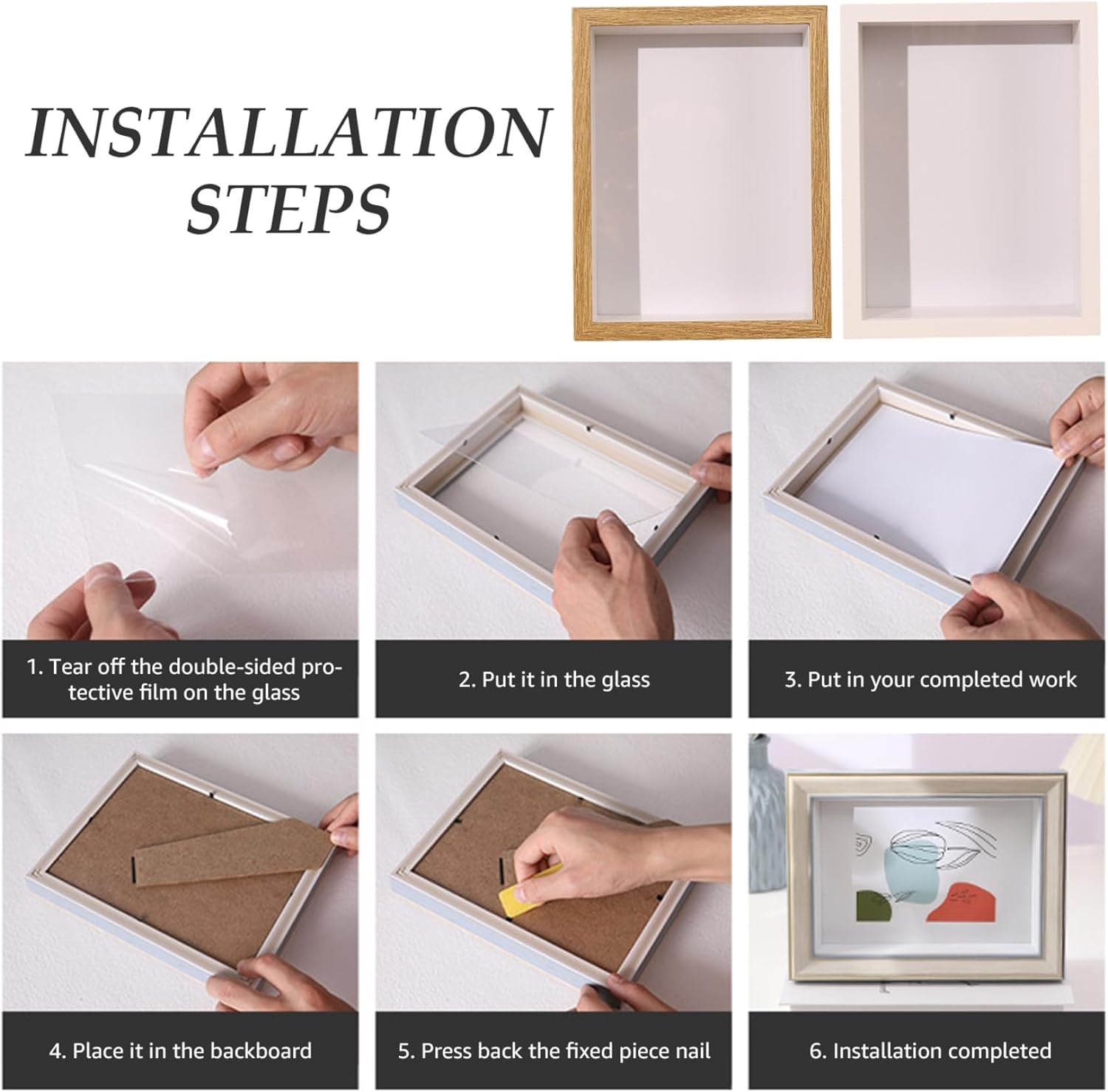 INSTALLATION STEPS

1. Tear off the double-sided protective film on the glass

2. Put it in the glass

3. Put in your completed work

4. Place it in the backboard

5. Press back the fixed piece nail

6. Installation completed