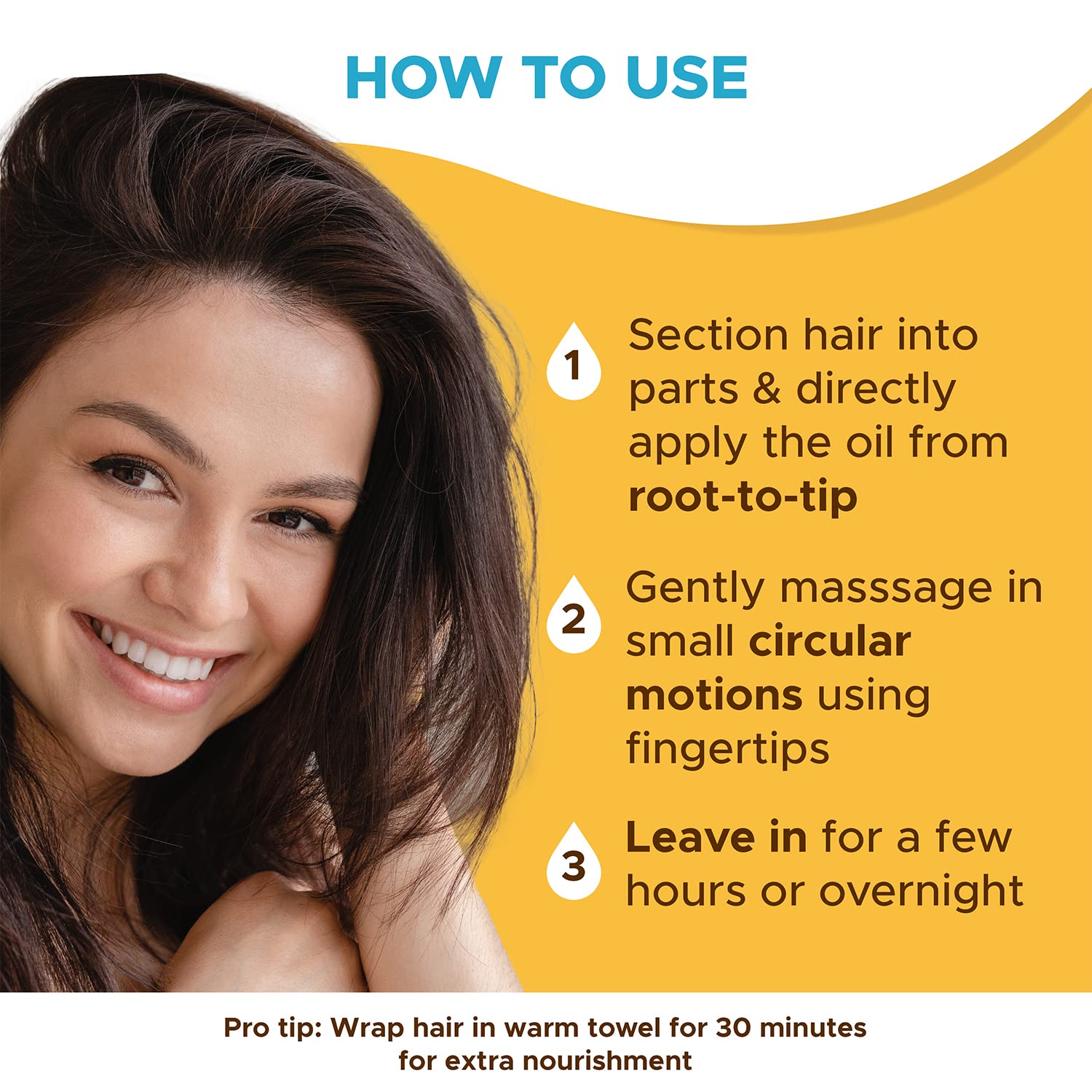 HOW TO USE

1 Section hair into parts & directly apply the oil from root-to-tip

2 Gently masssage in small circular motions using fingertips

3 Leave in for a few hours or overnight

Pro tip: Wrap hair in warm towel for 30 minutes for extra nourishment