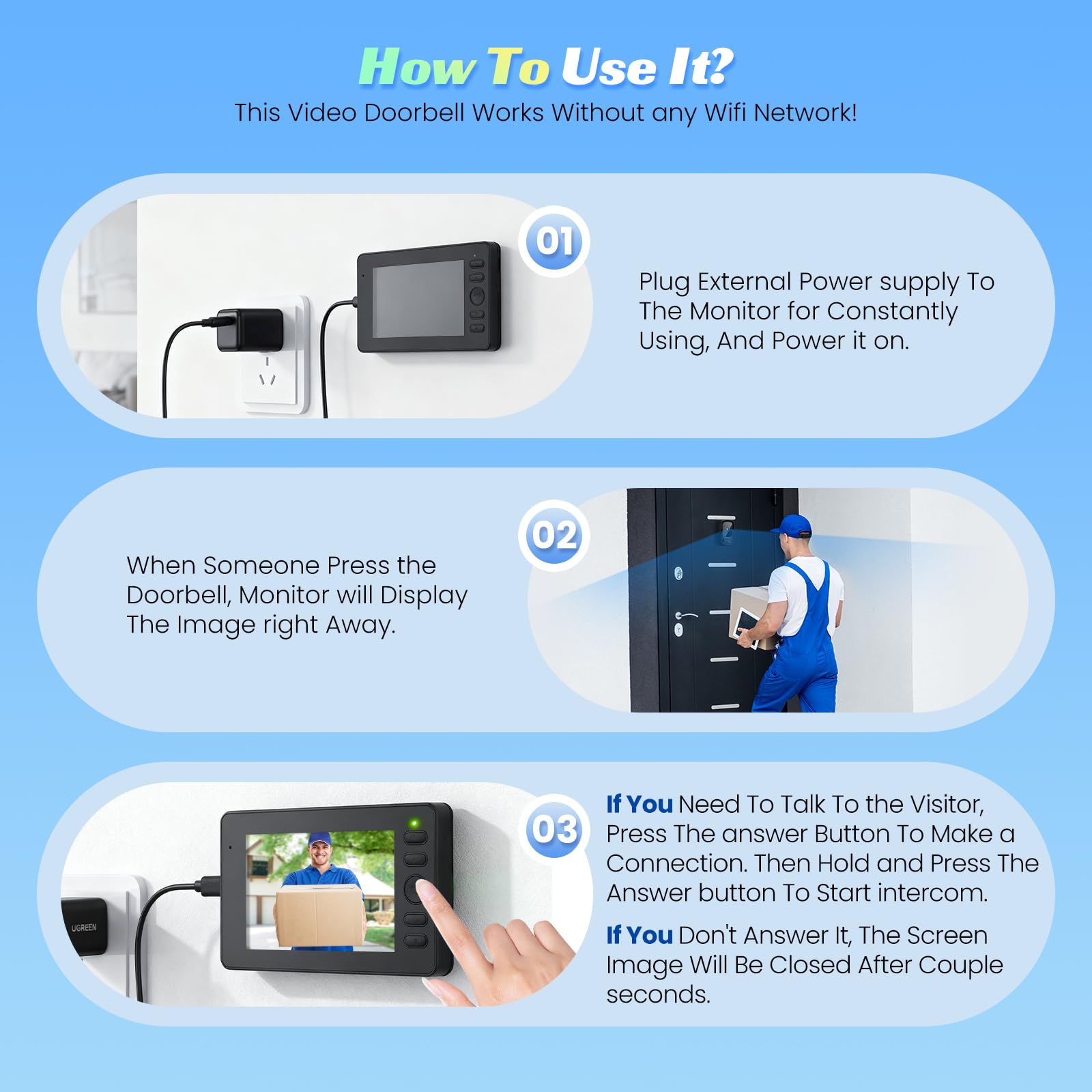 How To Use It?
This Video Doorbell Works Without any Wifi Network!

01

Plug External Power supply To The Monitor for Constantly Using, And Power it on.

02

When Someone Press the Doorbell, Monitor will Display The Image right Away.

UGREEN

03

If You Need To Talk To the Visitor, Press The answer Button To Make a Connection. Then Hold and Press The Answer button To Start intercom.

If You Don't Answer It, The Screen Image Will Be Closed After Couple seconds.