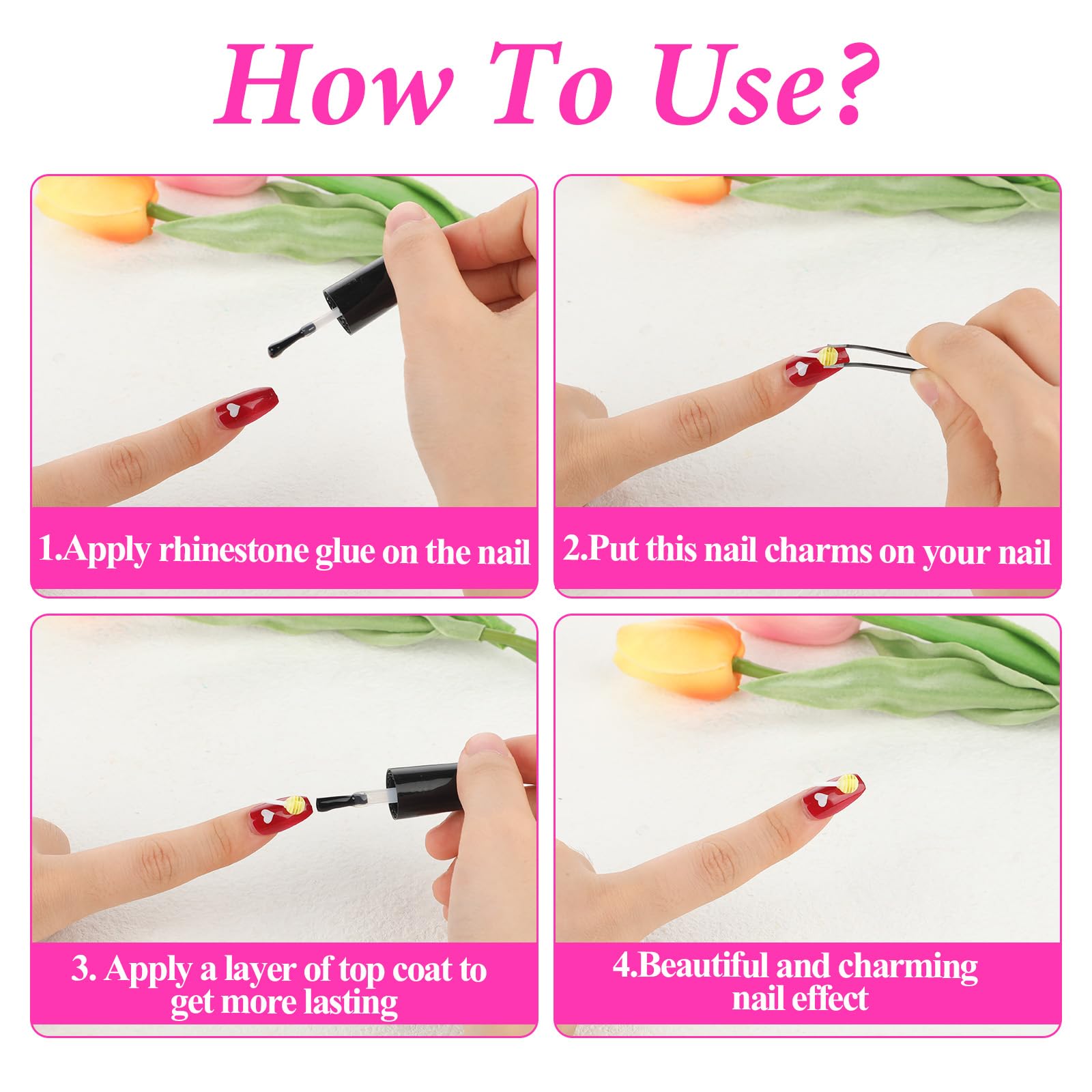 How To Use?

1.Apply rhinestone glue on the nail

2.Put this nail charms on your nail

3. Apply a layer of top coat to get more lasting

4.Beautiful and charming nail effect