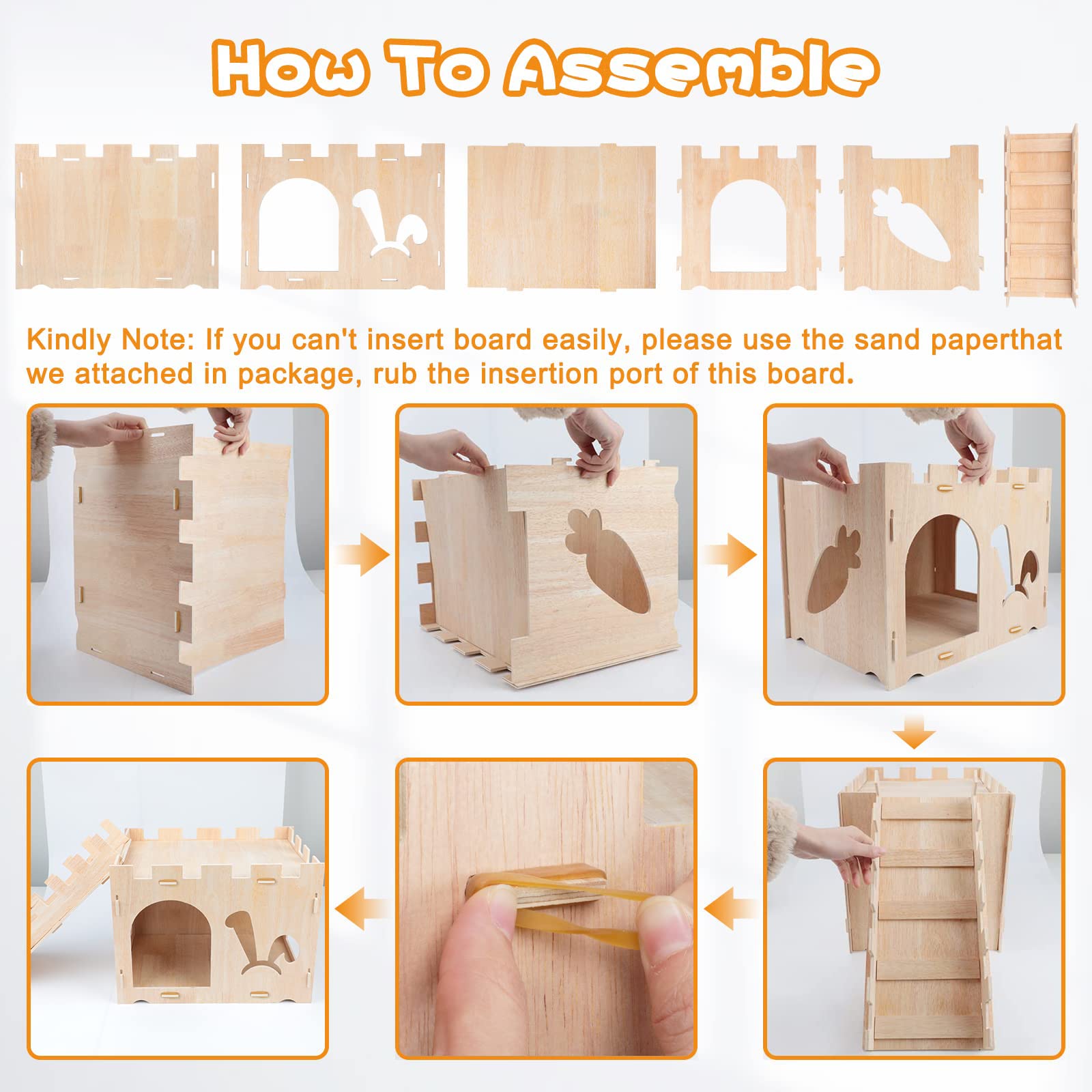 How To Assemble

Kindly Note: If you can't insert board easily, please use the sand paperthat we attached in package, rub the insertion port of this board.