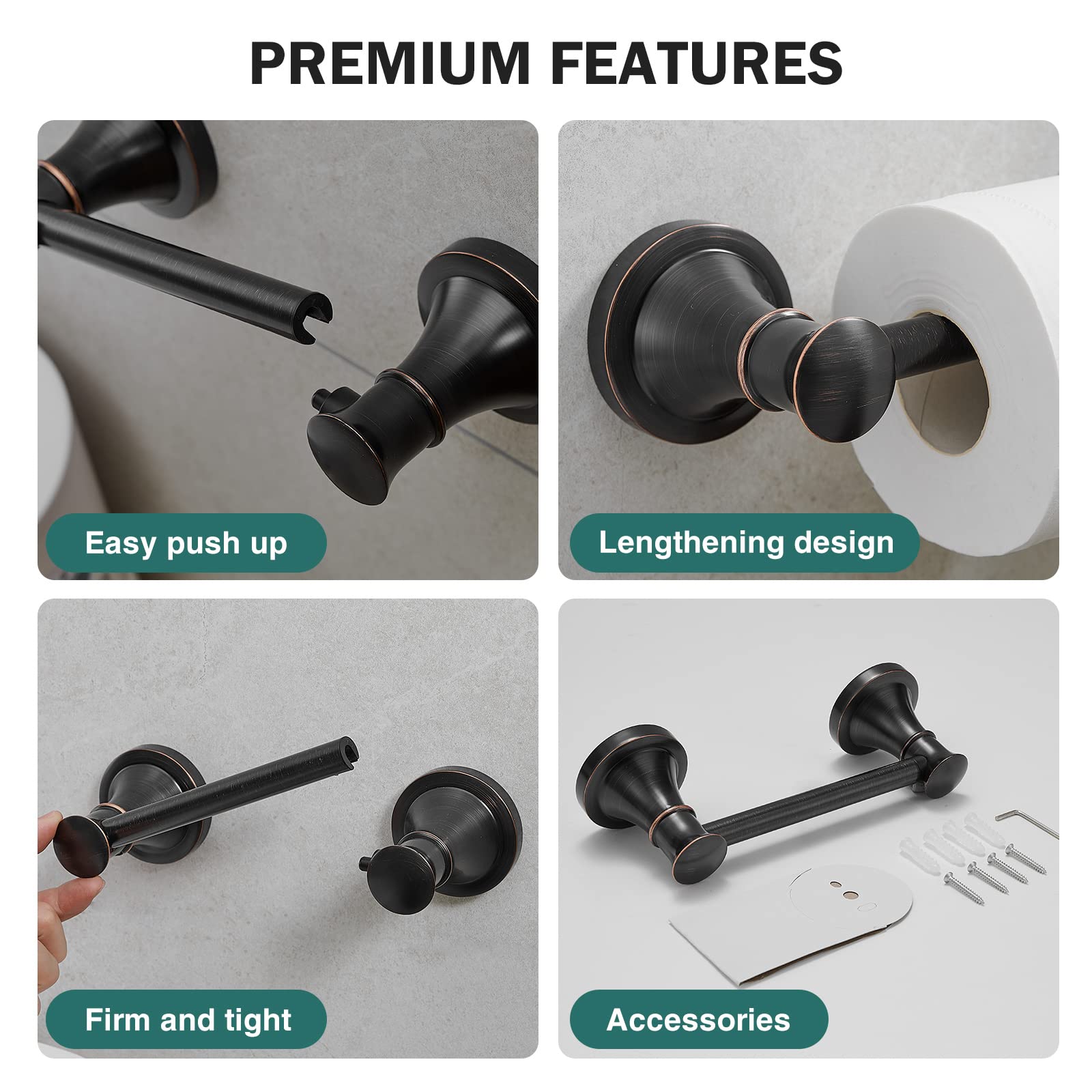 PREMIUM FEATURES

Easy push up

Lengthening design

Firm and tight

Accessories