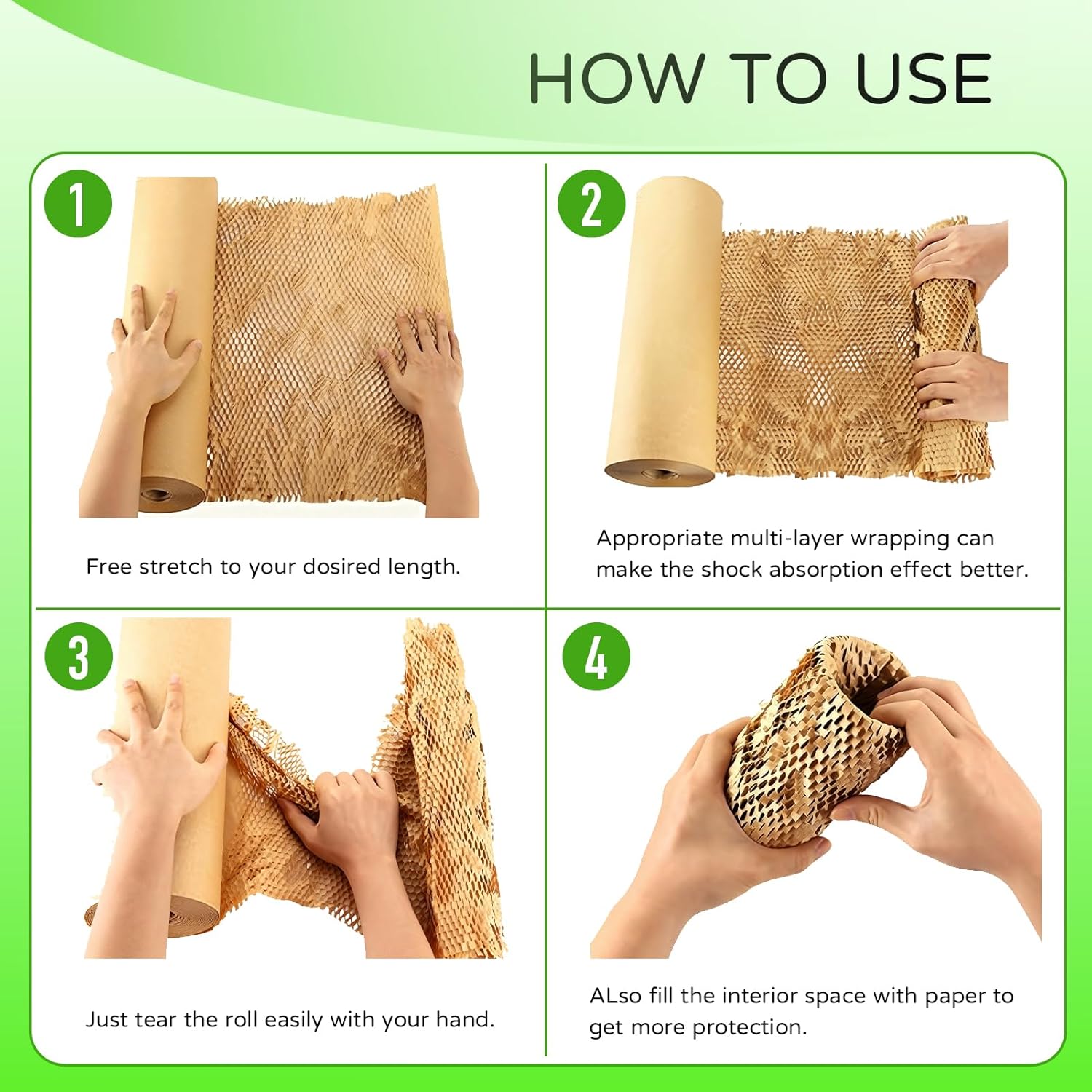 HOW TO USE

1

Free stretch to your dosired length.

2

Appropriate multi-layer wrapping can make the shock absorption effect better.

3

Just tear the roll easily with your hand.

4

ALso fill the interior space with paper to get more protection.