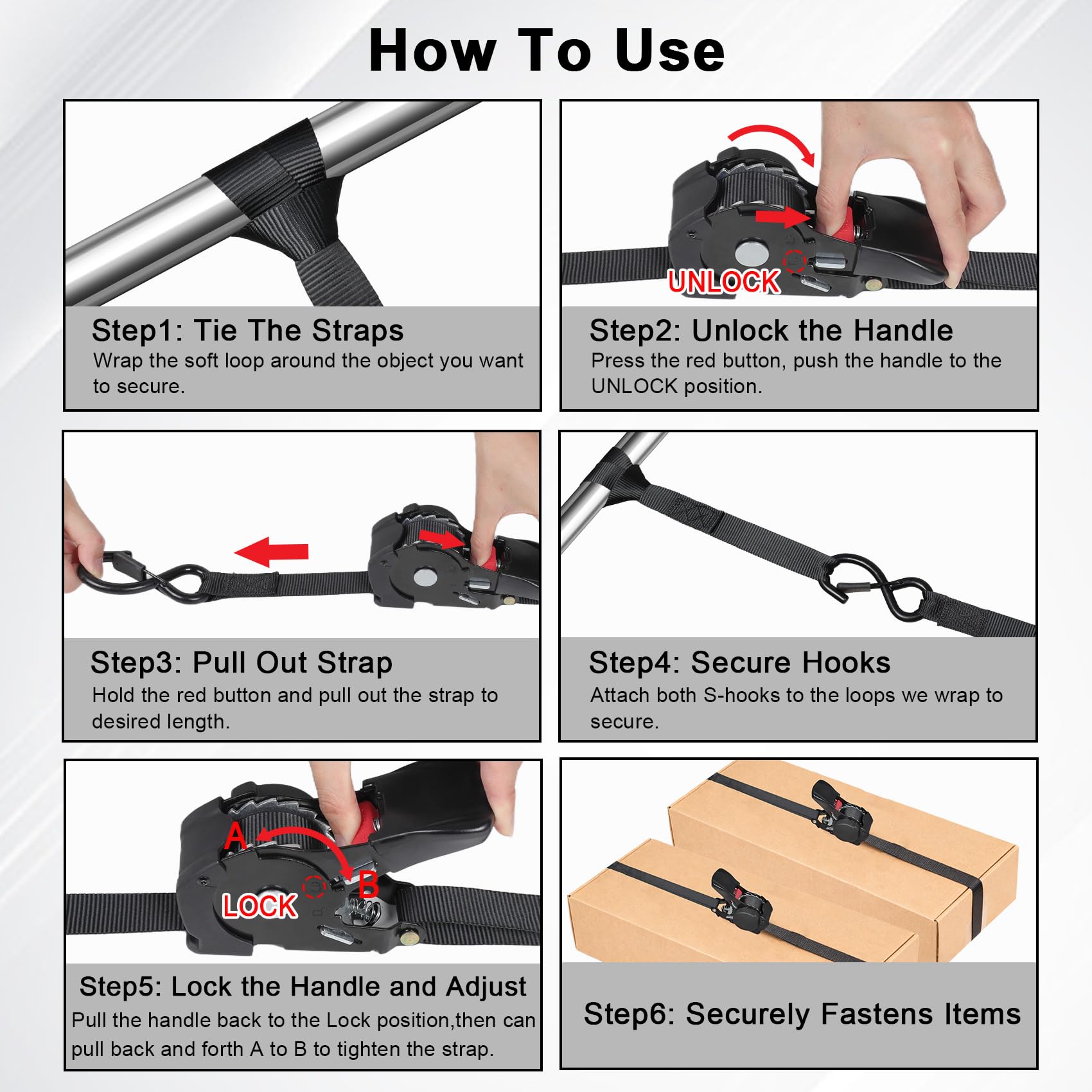 How To Use

Step1: Tie The Straps
Wrap the soft loop around the object you want to secure.

UNLOCK

Step2: Unlock the Handle
Press the red button, push the handle to the UNLOCK position.

Step3: Pull Out Strap
Hold the red button and pull out the strap to desired length.

Step4: Secure Hooks
Attach both S-hooks to the loops we wrap to secure.

A
B
LOCK

Step5: Lock the Handle and Adjust
Pull the handle back to the Lock position,then can pull back and forth A to B to tighten the strap.

Step6: Securely Fastens Items