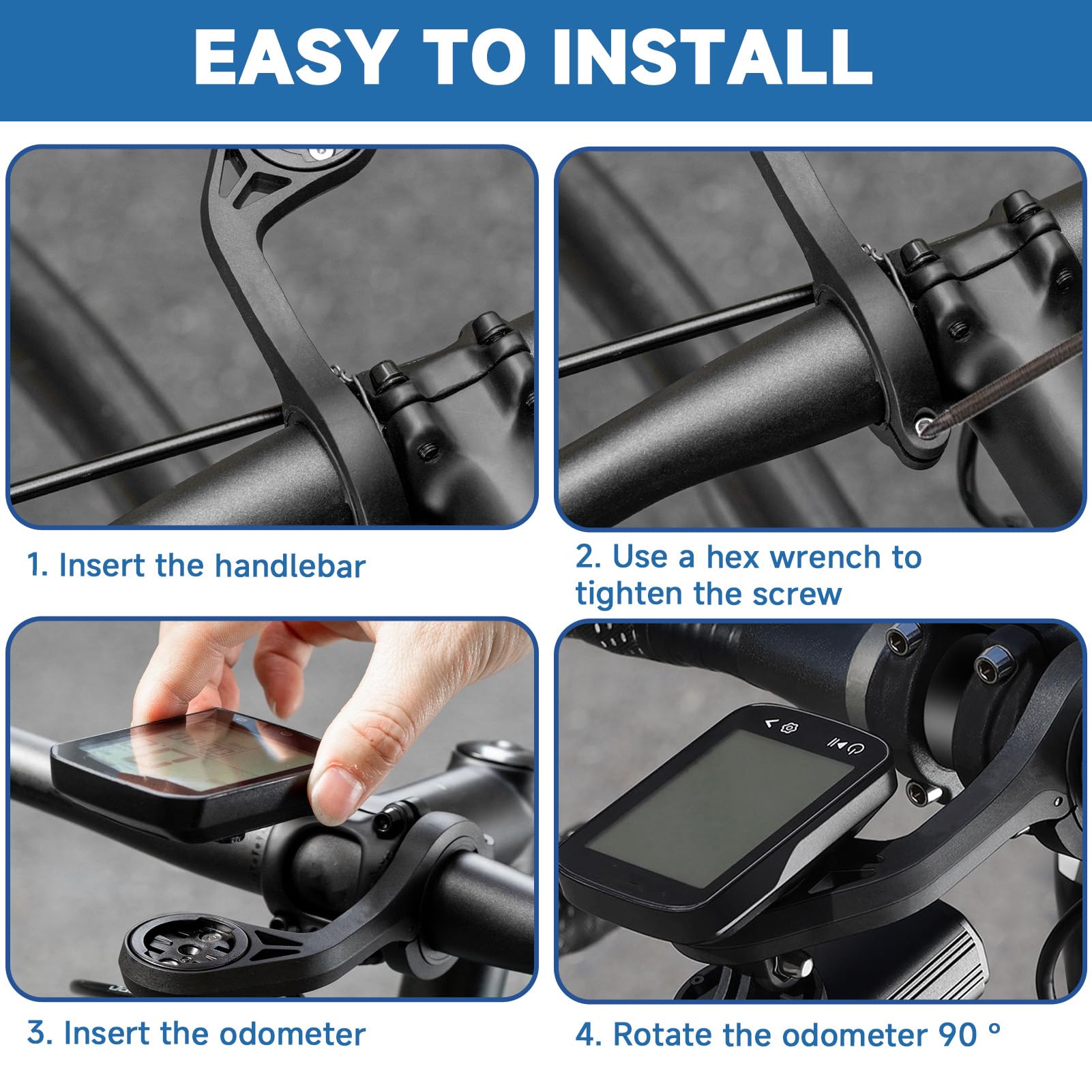 EASY TO INSTALL

1. Insert the handlebar

2. Use a hex wrench to tighten the screw

3. Insert the odometer

4. Rotate the odometer 90 °