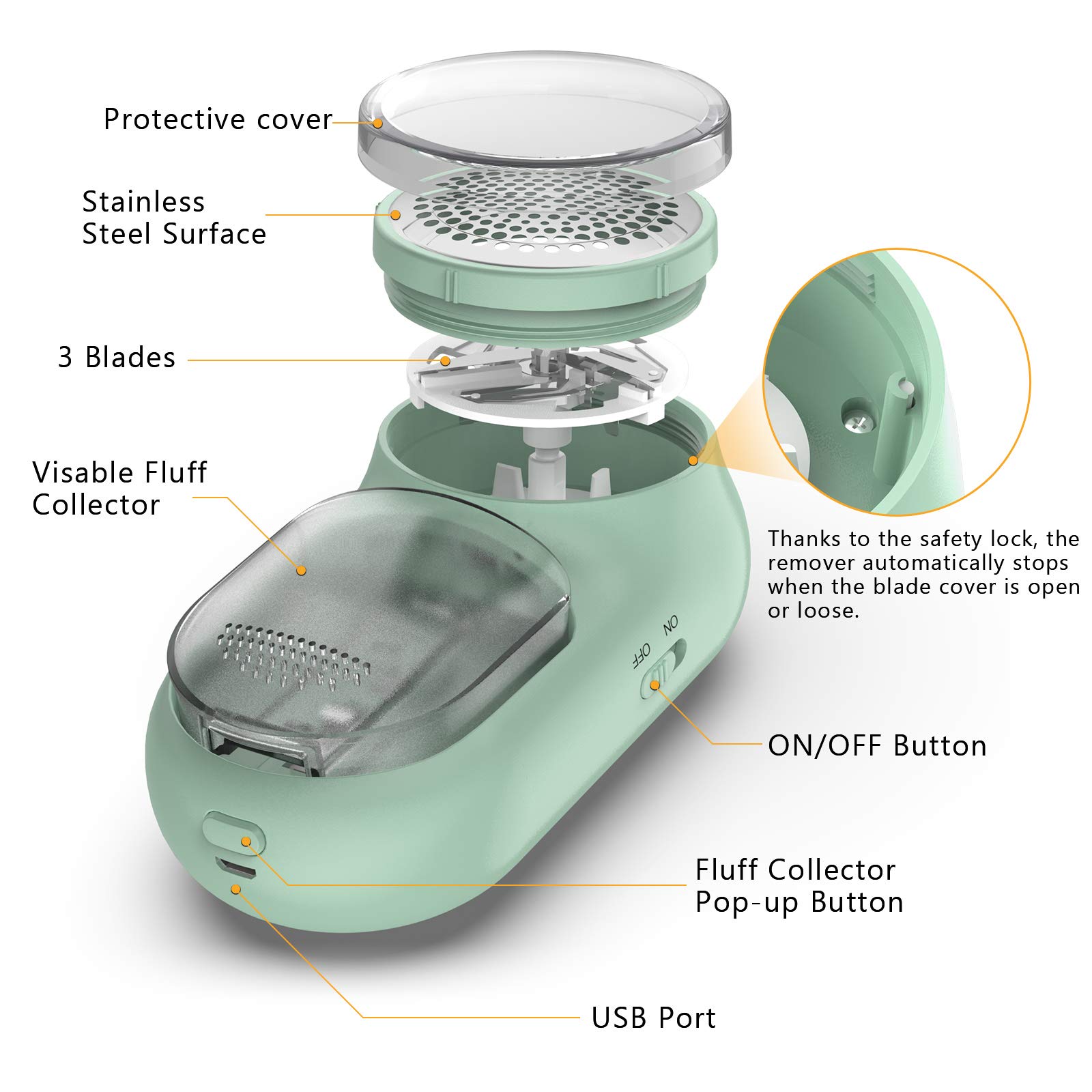 Protective cover

Stainless Steel Surface

3 Blades

Visable Fluff Collector

Thanks to the safety lock, the remover automatically stops when the blade cover is open or loose.

ON

OFF

ON/OFF Button

Fluff Collector Pop-up Button

USB Port