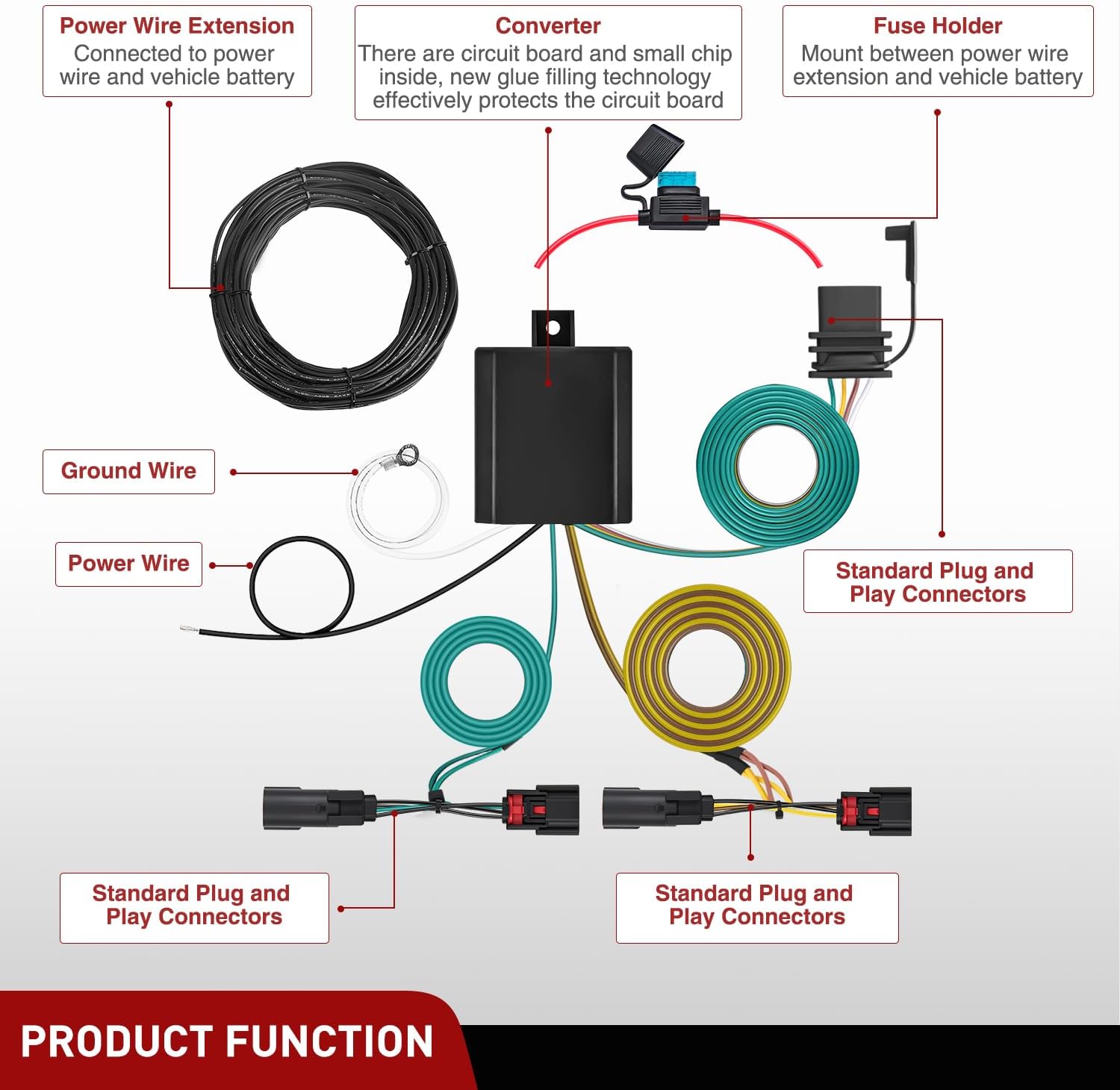 Power Wire Extension
Connected to power wire and vehicle battery

Converter
There are circuit board and small chip inside, new glue filling technology effectively protects the circuit board

Fuse Holder
Mount between power wire extension and vehicle battery

Ground Wire

Power Wire

Standard Plug and Play Connectors

Standard Plug and Play Connectors

Standard Plug and Play Connectors

PRODUCT FUNCTION