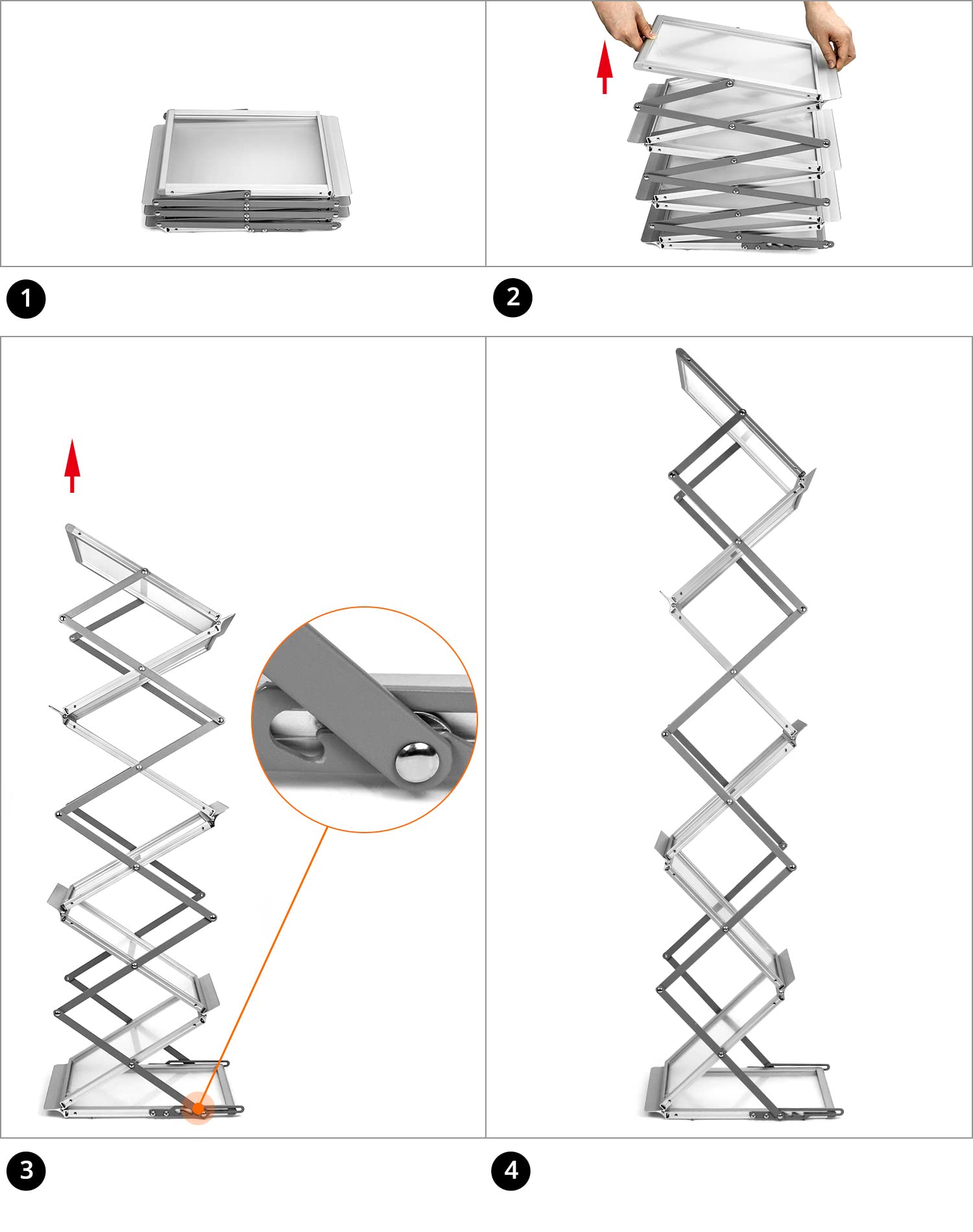 1

2

3

4