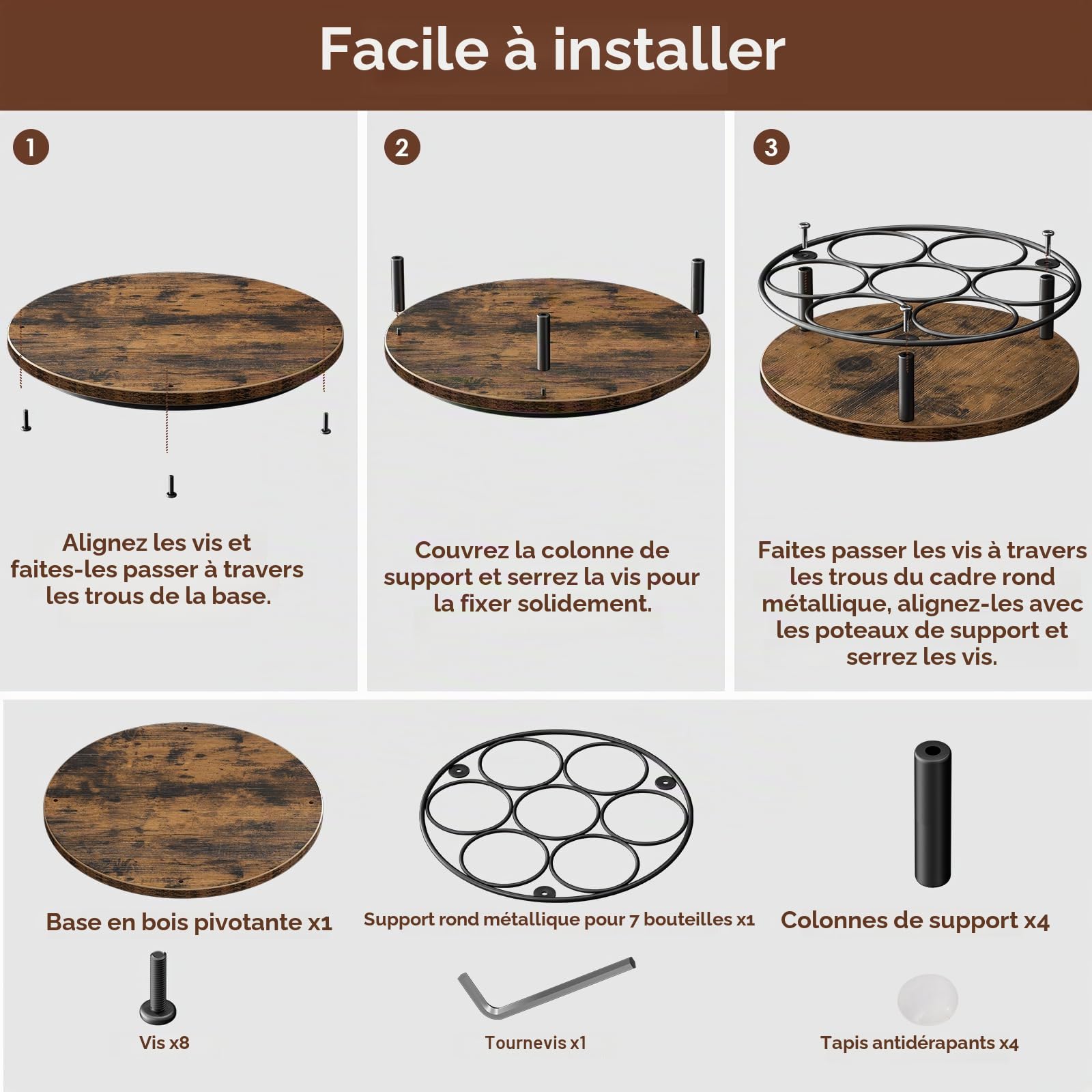 Facile à installer

1

Alignez les vis et faites-les passer à travers les trous de la base.

2

Couvrez la colonne de support et serrez la vis pour la fixer solidement.

3

Faites passer les vis à travers les trous du cadre rond métallique, alignez-les avec les poteaux de support et serrez les vis.

Base en bois pivotante x1

Support rond métallique pour 7 bouteilles x1

Colonnes de support x4

Vis x8

Tournevis x1

Tapis antidérapants x4